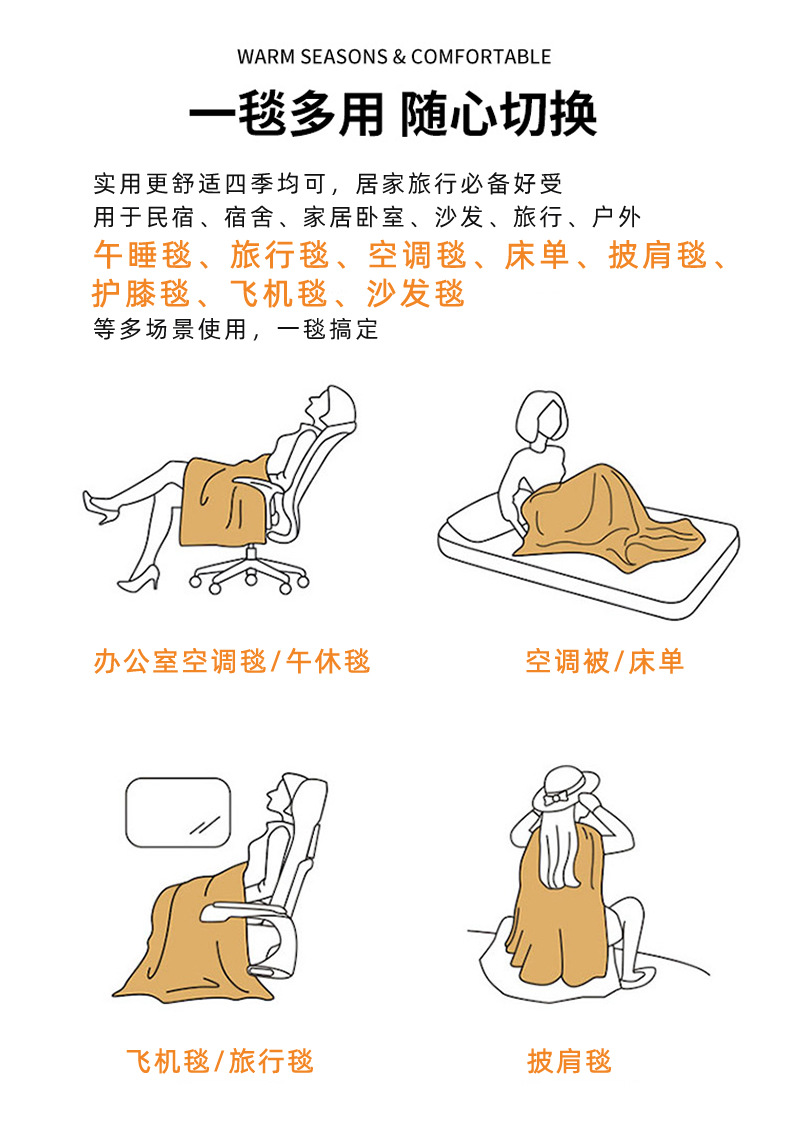 WARM SEASONS & COMFORTABLE

一毯多用 随心切换

实用更舒适四季均可，居家旅行必备好受
用于民宿、宿舍、家居卧室、沙发、旅行、户外
午睡毯、旅行毯、空调毯、床单、披肩毯、护膝毯、飞机毯、沙发毯
等多场景使用，一毯搞定

办公室空调毯/午休毯

空调被/床单

飞机毯/旅行毯

披肩毯