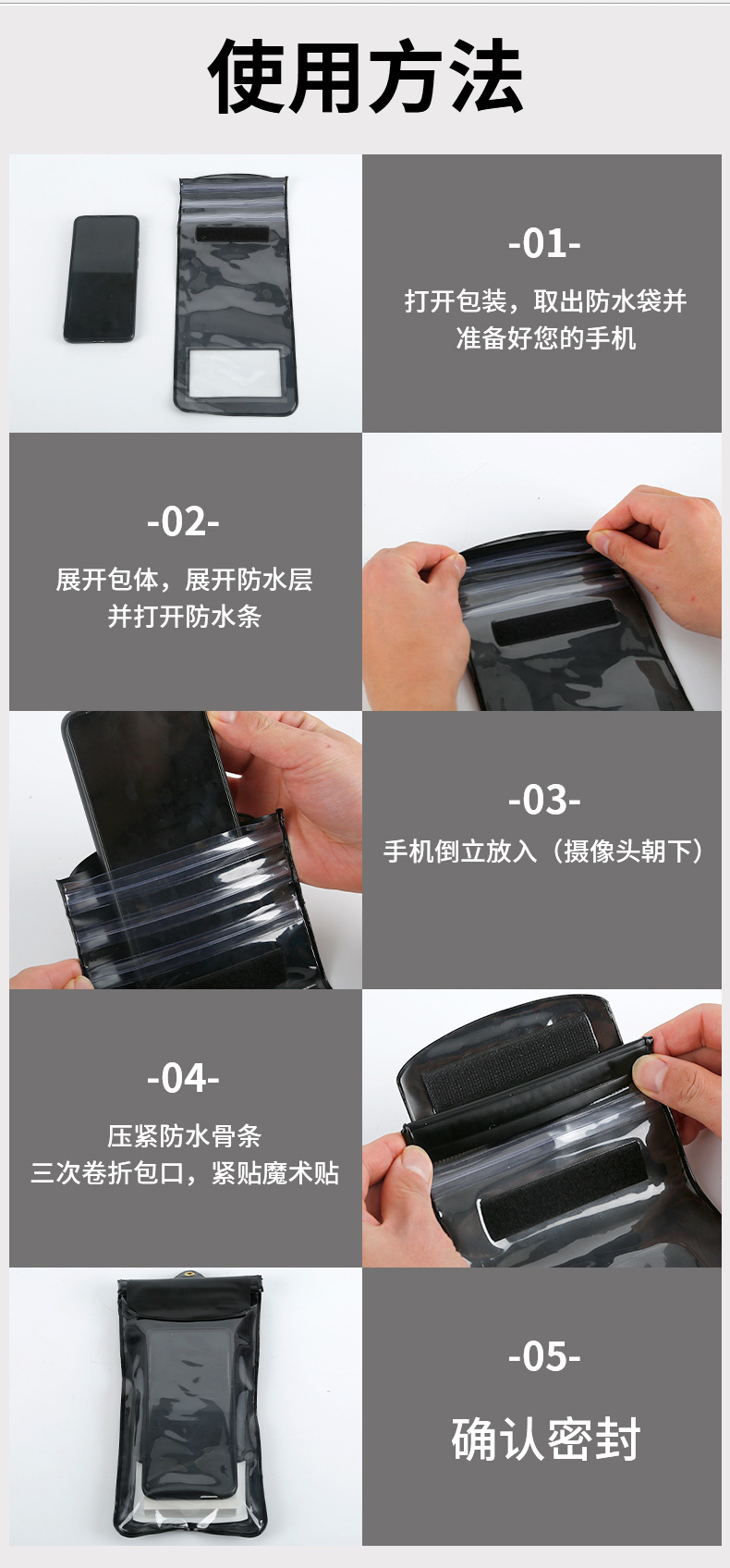 使用方法

-01-

打开包装，取出防水袋并准备好您的手机

-02-

展开包体，展开防水层并打开防水条

-03-

手机倒立放入（摄像头朝下）

-04-

压紧防水骨条
三次卷折包口，紧贴魔术贴

-05-

确认密封