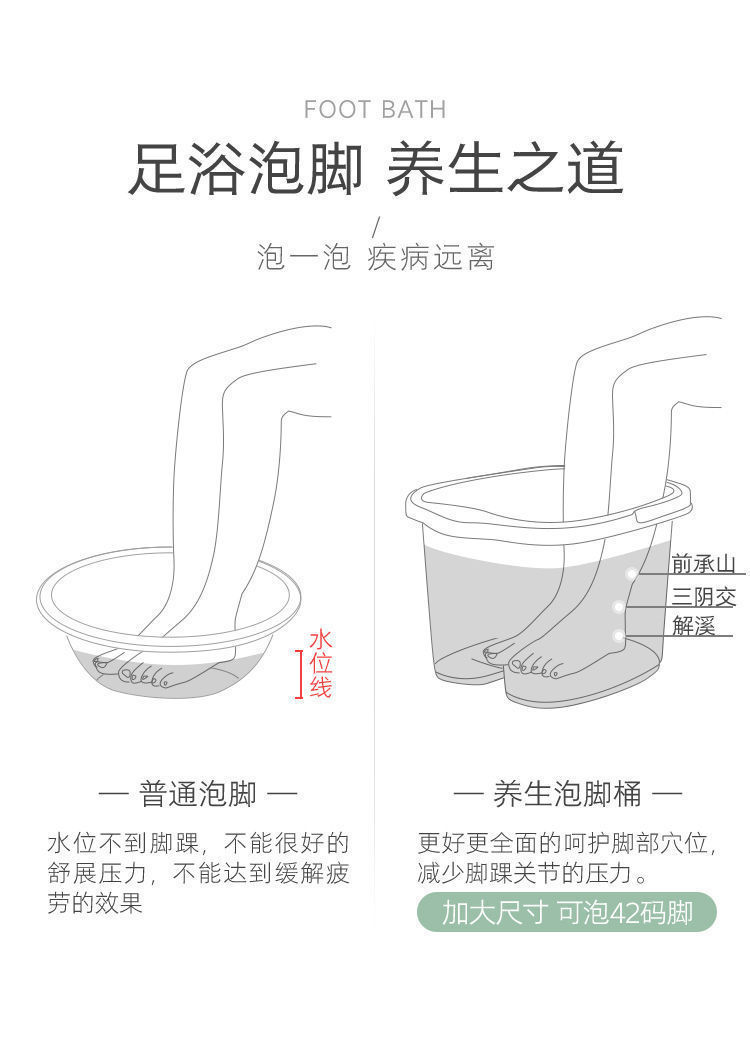 FOOT BATH

足浴泡脚 养生之道

/

泡一泡 疾病远离

水位线

前承山

三阴交

解溪

— 普通泡脚 —

水位不到脚踝，不能很好的舒展压力，不能达到缓解疲劳的效果

— 养生泡脚桶 —

更好更全面的呵护脚部穴位，减少脚踝关节的压力。

加大尺寸 可泡42码脚