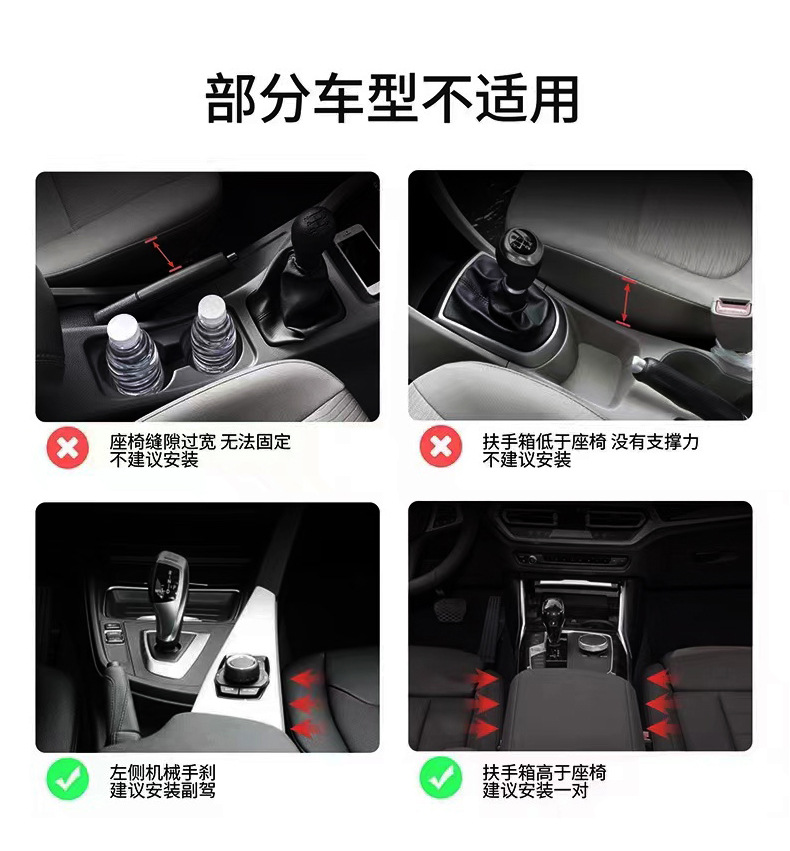 部分车型不适用

座椅缝隙过宽 无法固定
不建议安装

扶手箱低于座椅 没有支撑力
不建议安装

左侧机械手刹
建议安装副驾

扶手箱高于座椅
建议安装一对