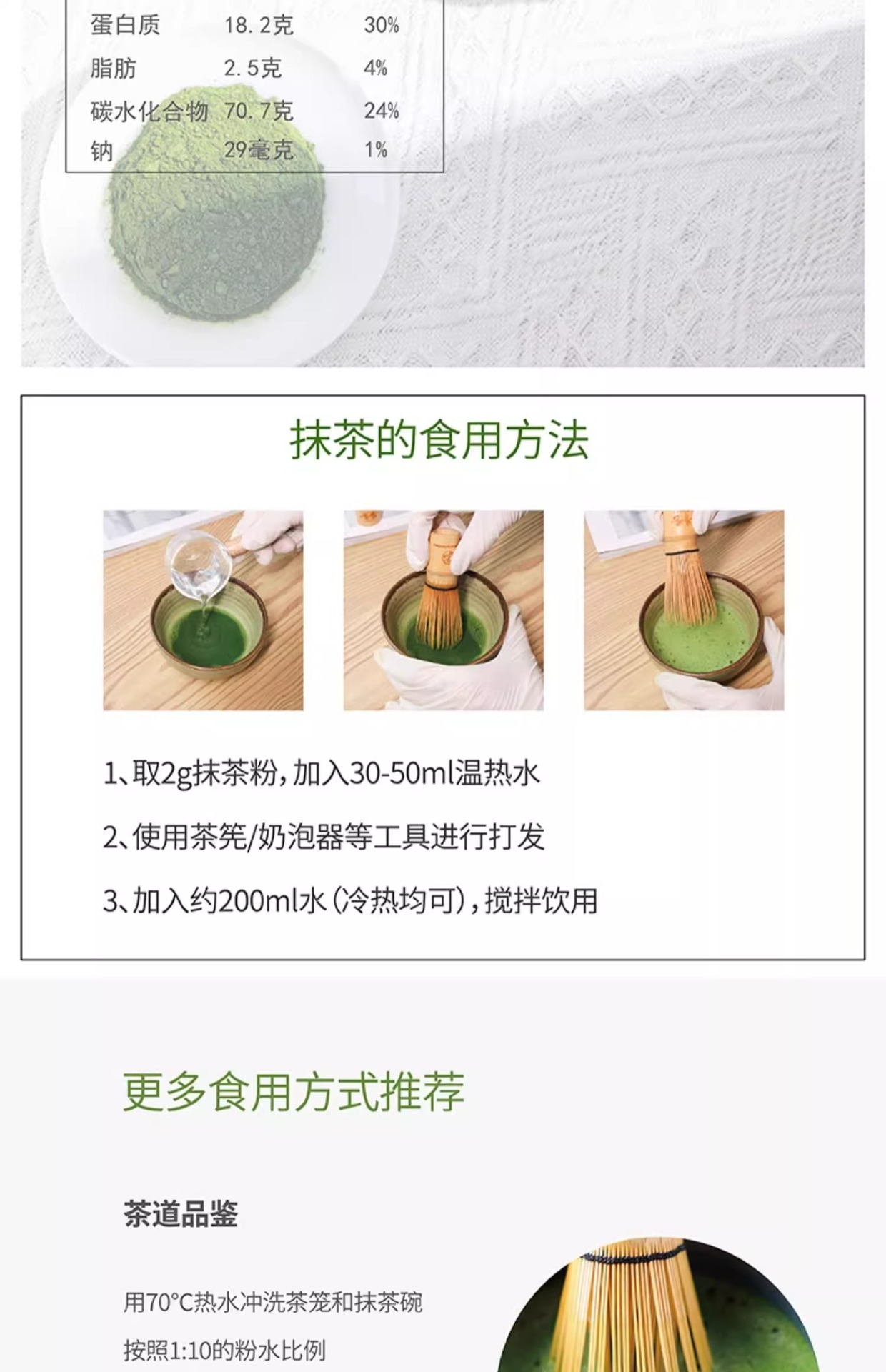 | 蛋白质 | 18.2克 | 30% |
|---|---|---|
| 脂肪 | 2.5克 | 4% |
| 碳水化合物 | 70.7克 | 24% |
| 钠 | 29毫克 | 1% |

抹茶的食用方法

1、取2g抹茶粉，加入30-50ml温热水

2、使用茶筅/奶泡器等工具进行打发

3、加入约200ml水（冷热均可），搅拌饮用

更多食用方式推荐

茶道品鉴

用70°C热水冲洗茶笼和抹茶碗

按照1:10的粉水比例