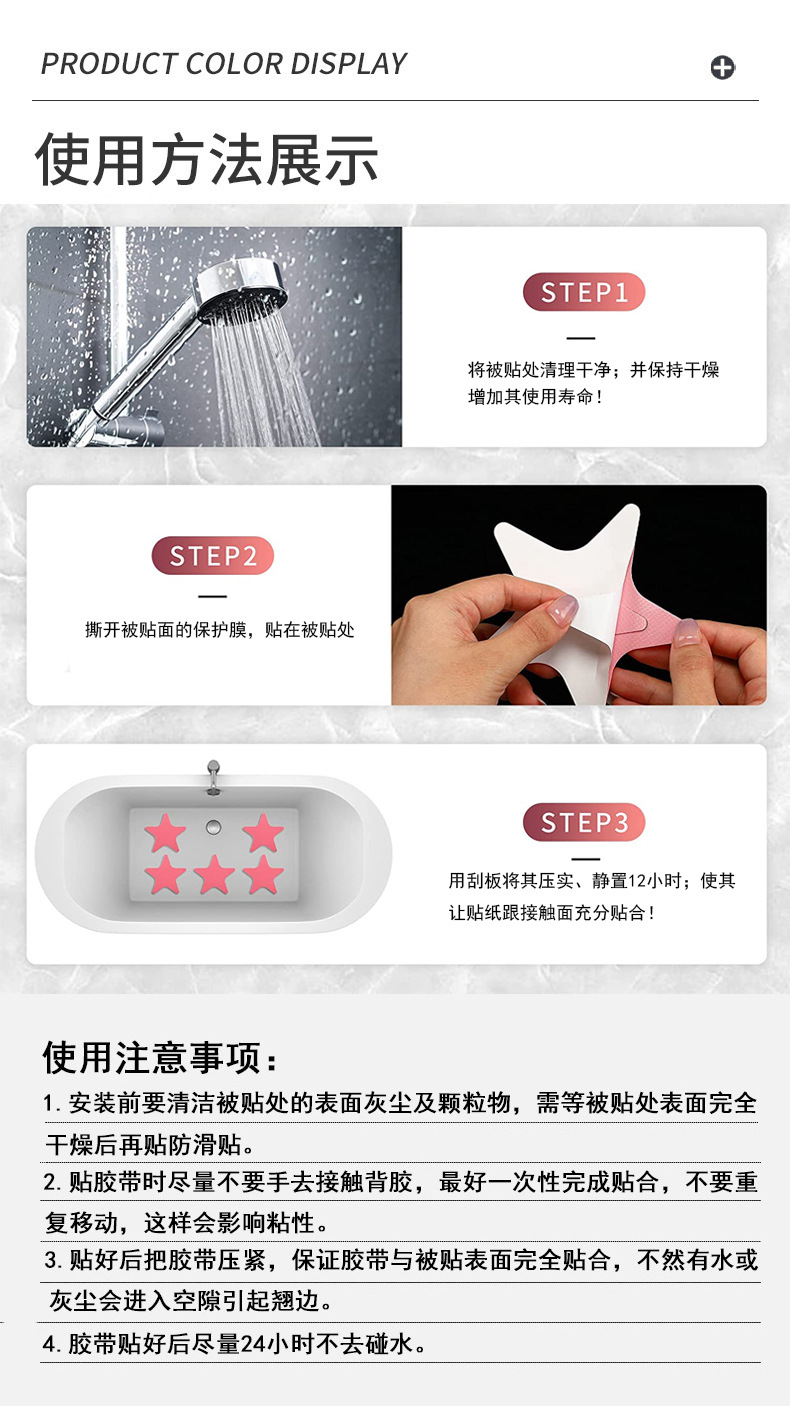 PRODUCT COLOR DISPLAY

使用方法展示

STEP1

将被贴处清理干净；并保持干燥增加其使用寿命！

STEP2

撕开被贴面的保护膜，贴在被贴处

STEP3

用刮板将其压实、静置12小时；使其让贴纸跟接触面充分贴合！

使用注意事项：

1. 安装前要清洁被贴处的表面灰尘及颗粒物，需等被贴处表面完全干燥后再贴防滑贴。

2. 贴胶带时尽量不要手去接触背胶，最好一次性完成贴合，不要重复移动，这样会影响粘性。

3. 贴好后把胶带压紧，保证胶带与被贴表面完全贴合，不然有水或灰尘会进入空隙引起翘边。

4. 胶带贴好后尽量24小时不去碰水。