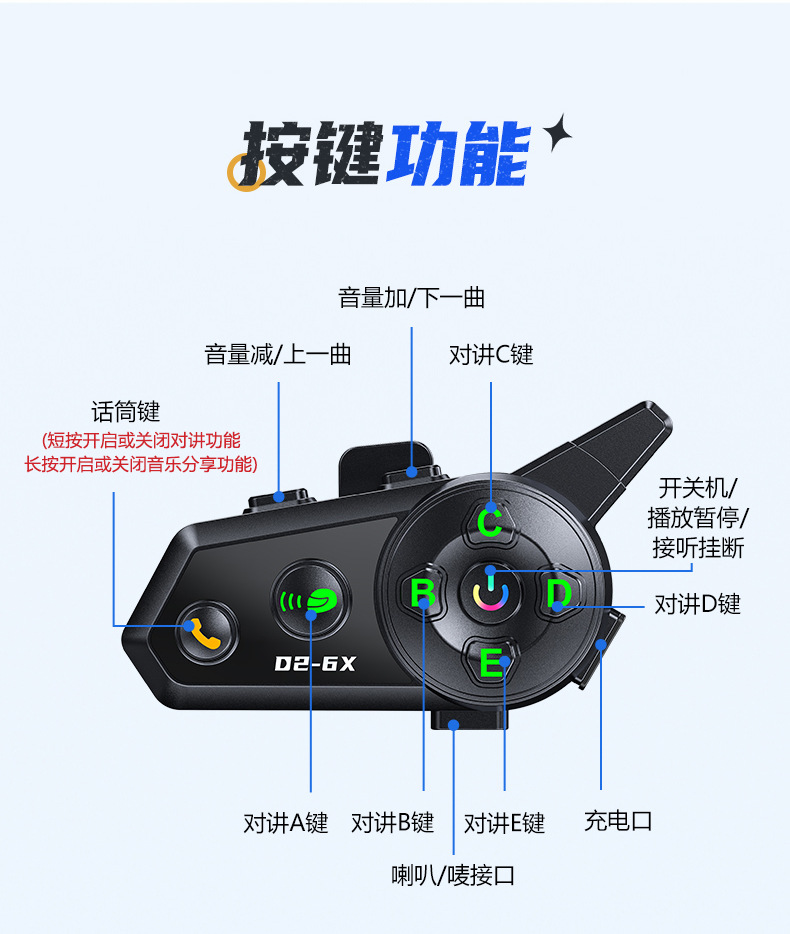 按键功能

音量加/下一曲

音量减/上一曲

对讲C键

话筒键
(短按开启或关闭对讲功能
长按开启或关闭音乐分享功能)

开关机/
播放暂停/
接听挂断

对讲D键

C

B

D

E

D2-6X

对讲A键

对讲B键

对讲E键

充电口

喇叭/唛接口