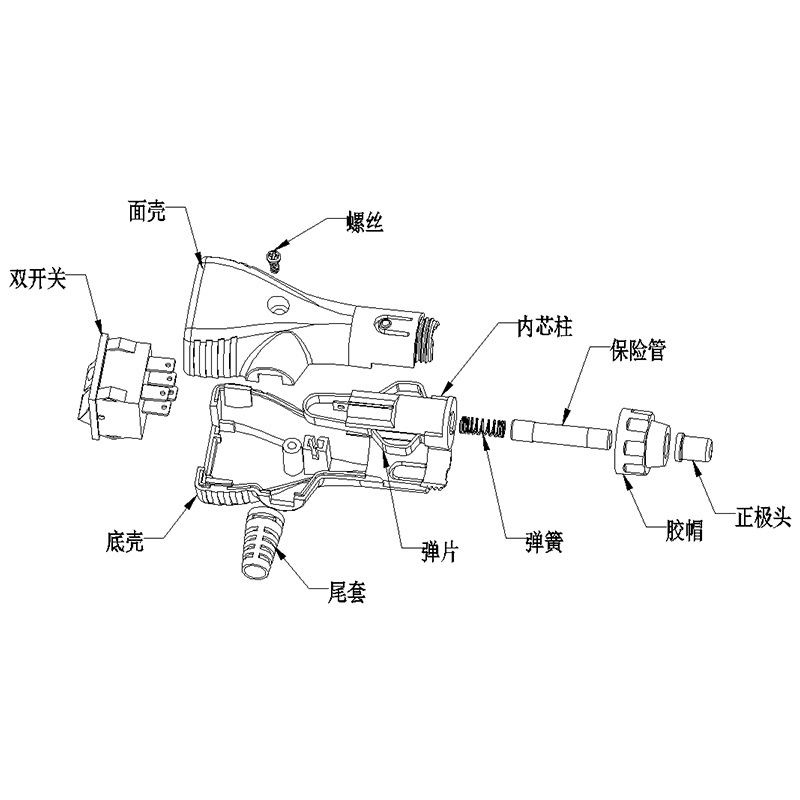 面壳
螺丝
双开关
内芯柱
保险管
底壳
弹片
弹簧
胶帽
正极头
尾套