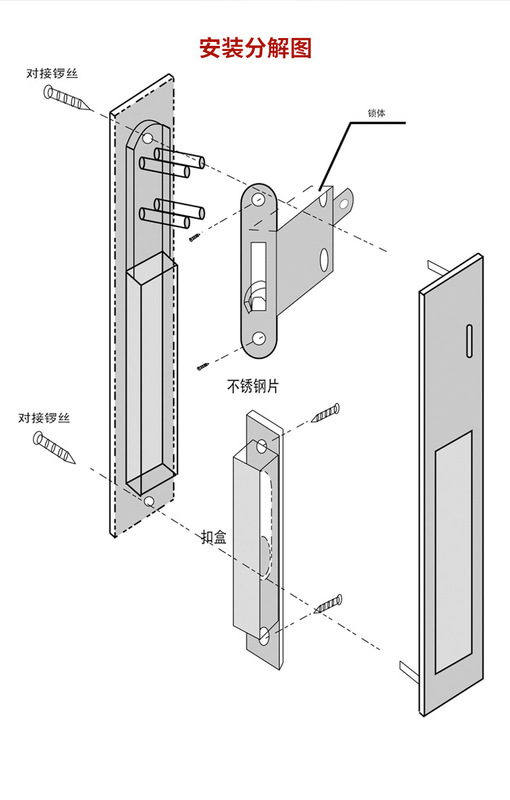 安装分解图

对接锣丝

锁体

不锈钢片

对接锣丝

扣盒