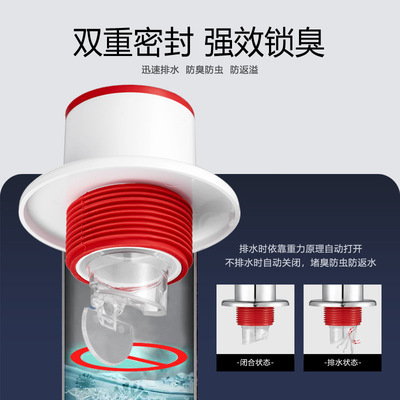 双重密封 强效锁臭

迅速排水 防臭防虫 防返溢

排水时依靠重力原理自动打开
不排水时自动关闭，堵臭防虫防返水

-闭合状态-

-排水状态-