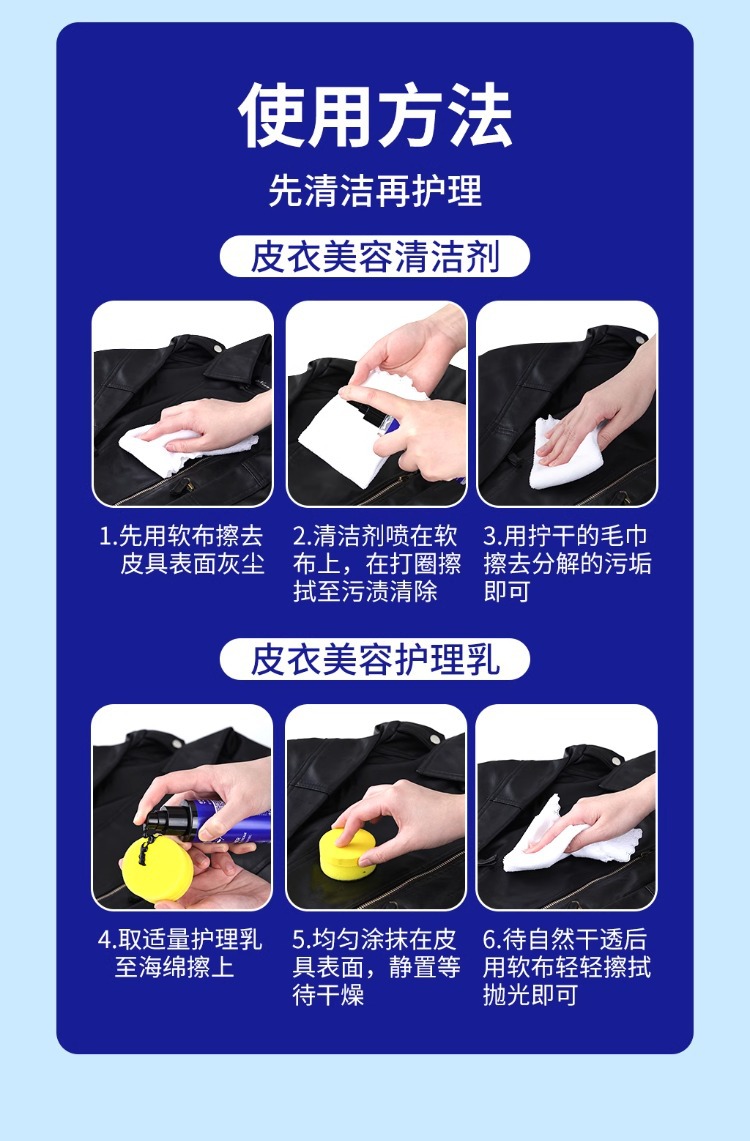 使用方法

先清洁再护理

皮衣美容清洁剂

1.先用软布擦去皮具表面灰尘

2.清洁剂喷在软布上，在打圈擦拭至污渍清除

3.用拧干的毛巾擦去分解的污垢即可

皮衣美容护理乳

4.取适量护理乳至海绵擦上

5.均匀涂抹在皮具表面，静置等待干燥

6.待自然干透后用软布轻轻擦拭抛光即可