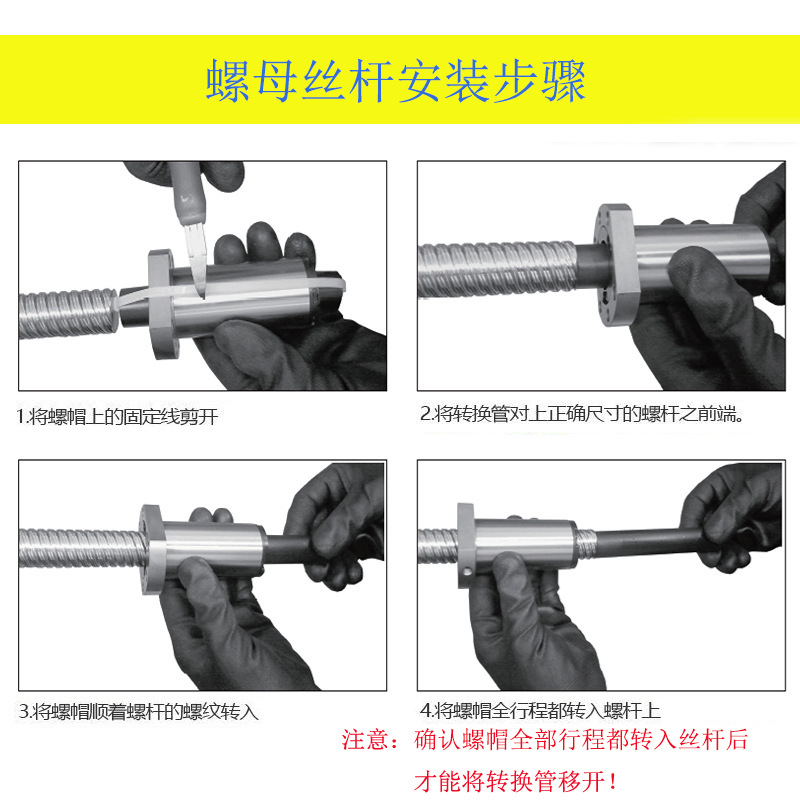 螺母丝杆安装步骤

1.将螺帽上的固定线剪开

2.将转换管对上正确尺寸的螺杆之前端。

3.将螺帽顺着螺杆的螺纹转入

4.将螺帽全行程都转入螺杆上

注意：确认螺帽全部行程都转入丝杆后才能将转换管移开！