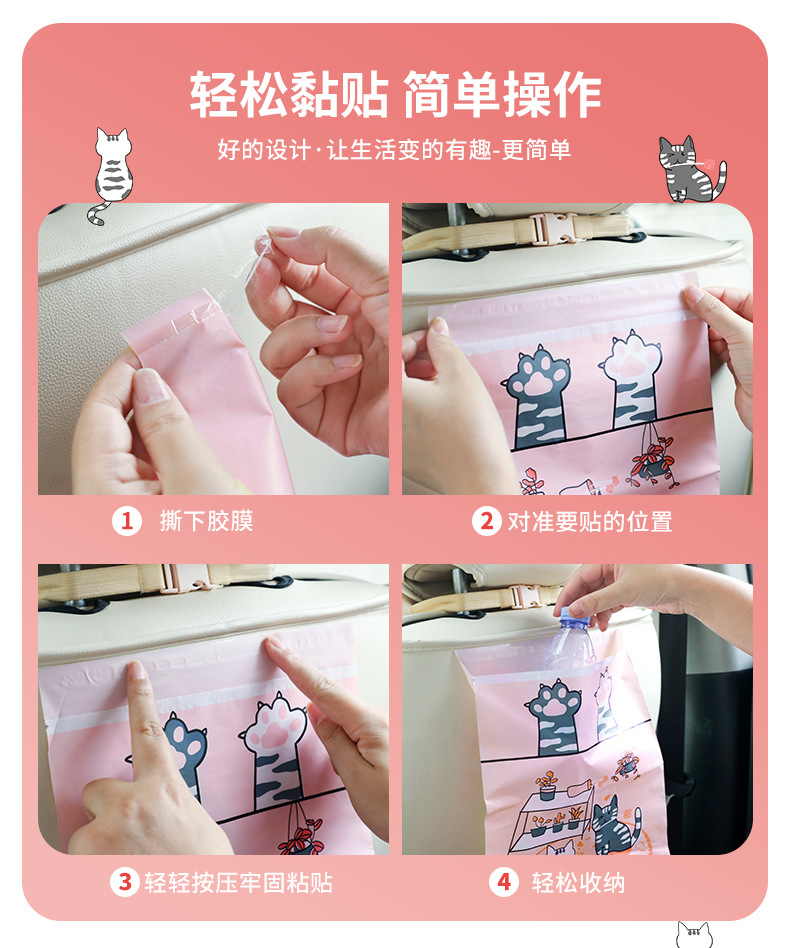 轻松黏贴 简单操作

好的设计·让生活变的有趣-更简单

1 撕下胶膜

2 对准要贴的位置

3 轻轻按压牢固粘贴

4 轻松收纳