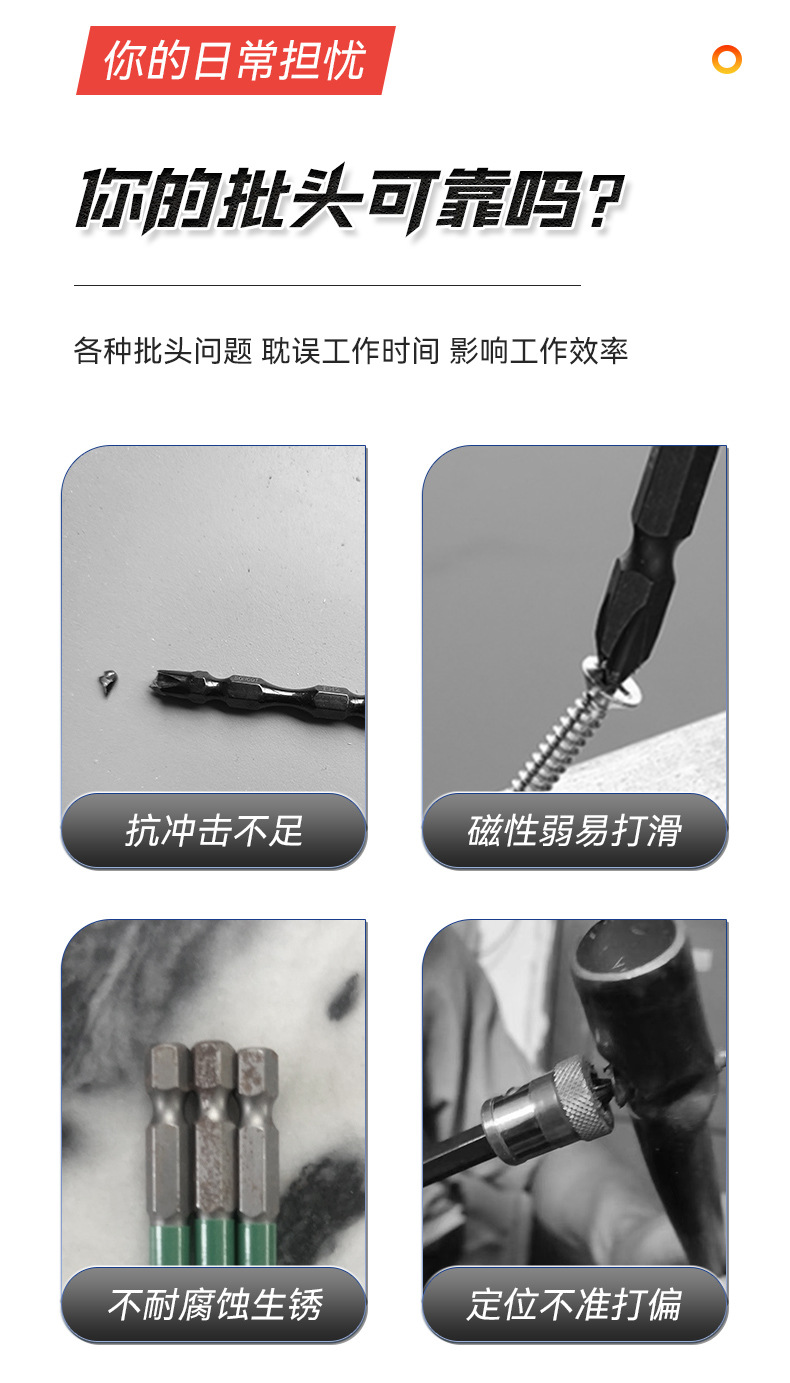 你的日常担忧

你的批头可靠吗？

各种批头问题 耽误工作时间 影响工作效率

抗冲击不足

磁性弱易打滑

不耐腐蚀生锈

定位不准打偏