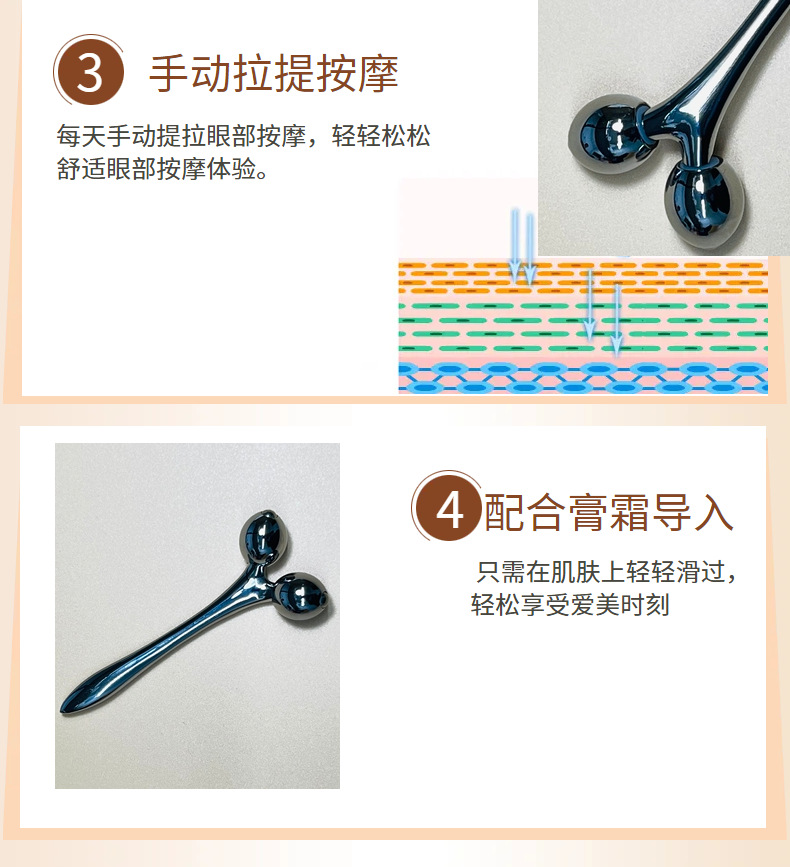 3 手动拉提按摩

每天手动提拉眼部按摩，轻轻松松舒适眼部按摩体验。

4 配合膏霜导入

只需在肌肤上轻轻滑过，轻松享受爱美时刻