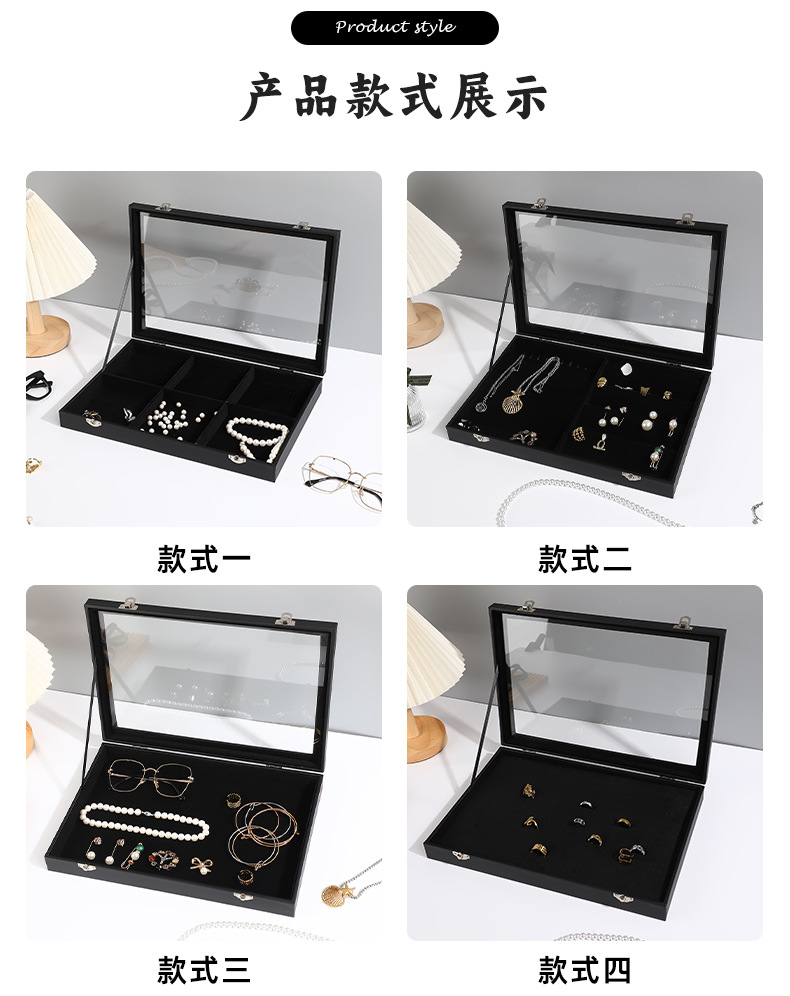 Product style

产品款式展示

款式一

款式二

款式三

款式四