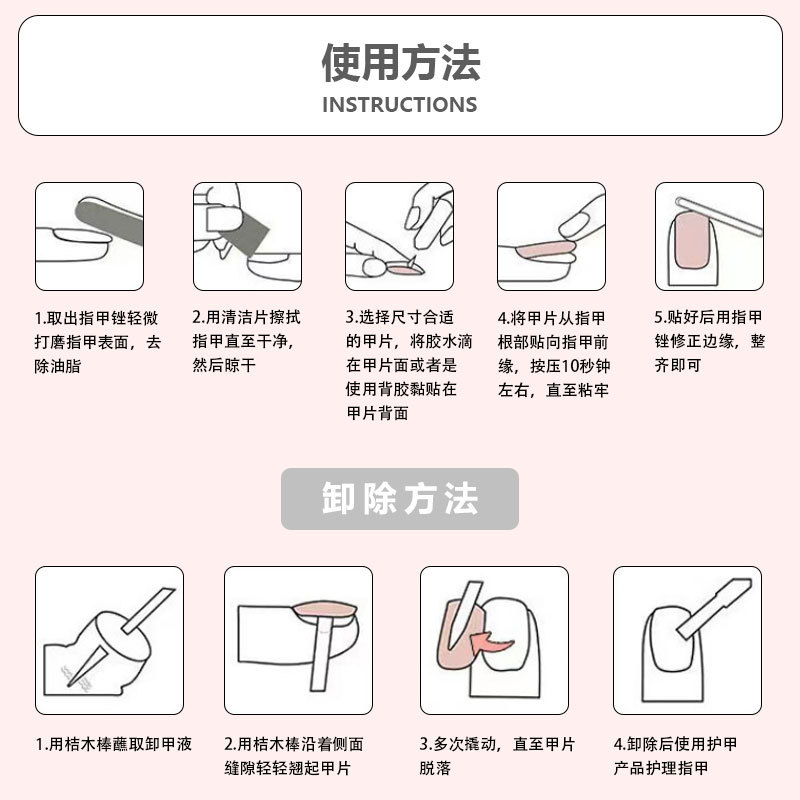 使用方法
INSTRUCTIONS

1.取出指甲锉轻微打磨指甲表面，去除油脂

2.用清洁片擦拭指甲直至干净，然后晾干

3.选择尺寸合适的甲片，将胶水滴在甲片面或者是使用背胶黏贴在甲片背面

4.将甲片从指甲根部贴向指甲前缘，按压10秒钟左右，直至粘牢

5.贴好后用指甲锉修正边缘，整齐即可

卸除方法

1.用桔木棒蘸取卸甲液

2.用桔木棒沿着侧面缝隙轻轻翘起甲片

3.多次撬动，直至甲片脱落

4.卸除后使用护甲产品护理指甲