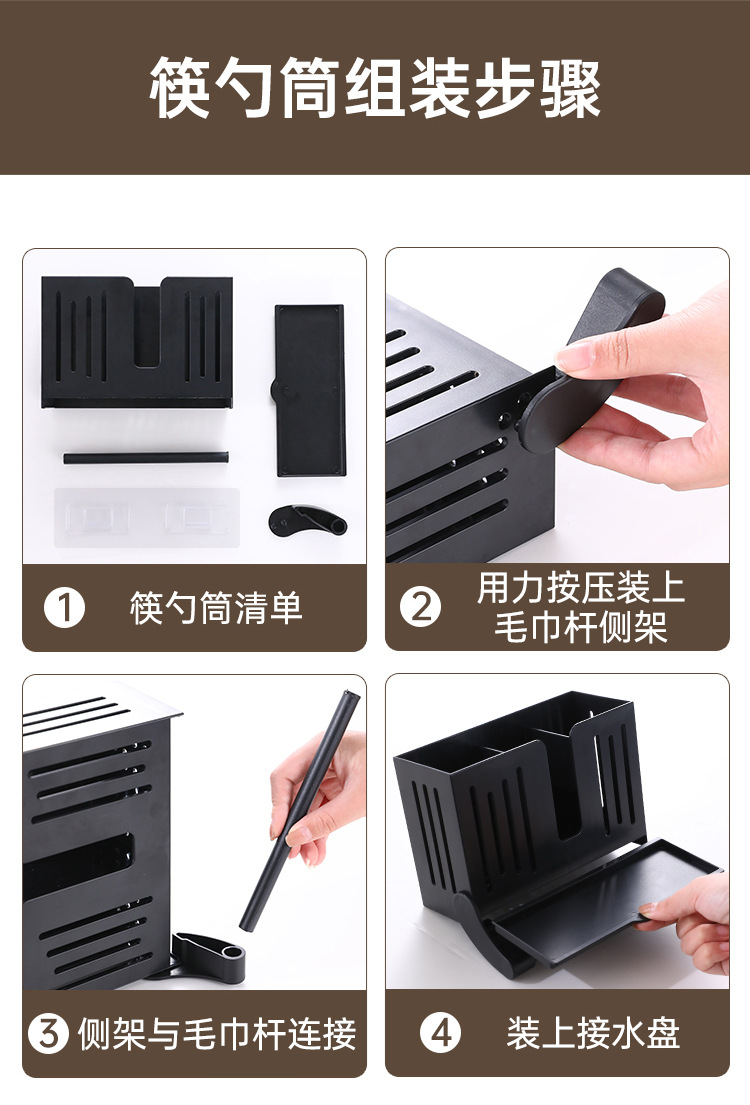 筷勺筒组装步骤

① 筷勺筒清单

② 用力按压装上毛巾杆侧架

③ 侧架与毛巾杆连接

④ 装上接水盘