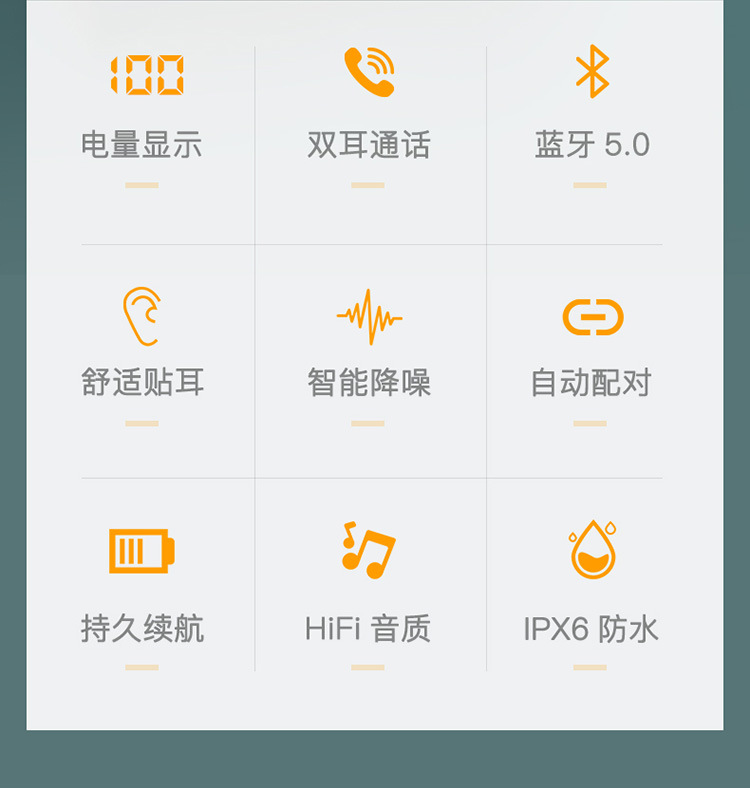 100
电量显示

双耳通话

蓝牙5.0

舒适贴耳

智能降噪

自动配对

持久续航

HiFi音质

IPX6防水