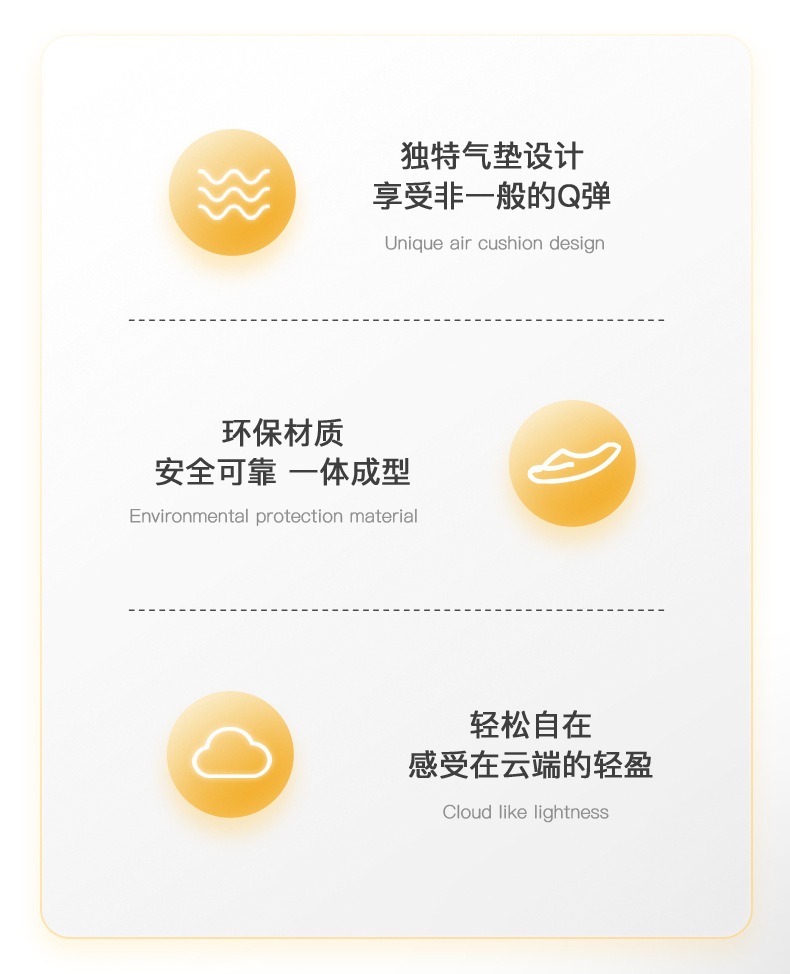 独特气垫设计
享受非一般的Q弹

Unique air cushion design

环保材质
安全可靠 一体成型

Environmental protection material

轻松自在
感受在云端的轻盈

Cloud like lightness