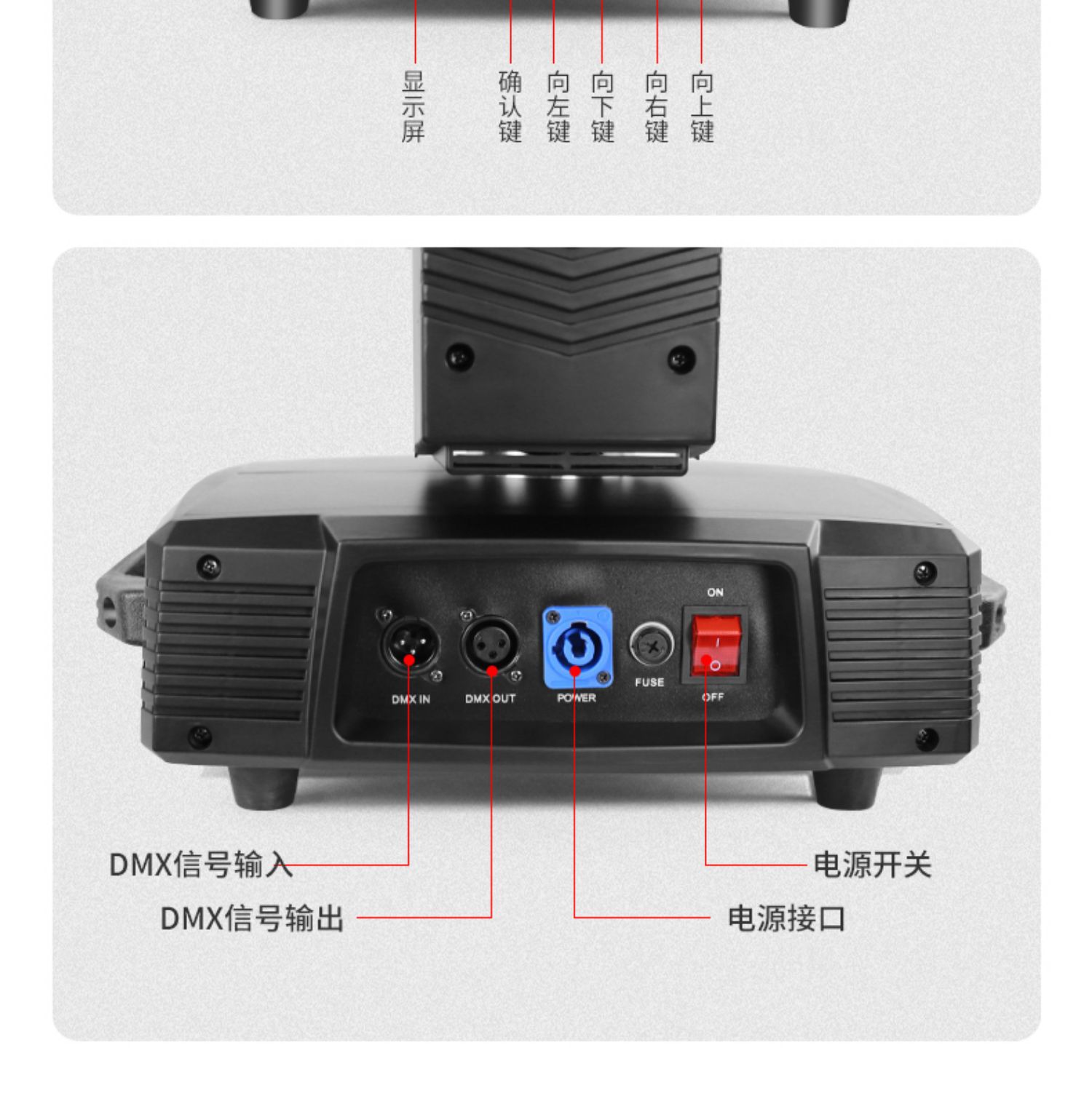 显示屏

确认键

向左键

向下键

向右键

向上键

ON

DMX IN

DMX OUT

POWER

FUSE

OFF

DMX信号输入

DMX信号输出

电源开关

电源接口