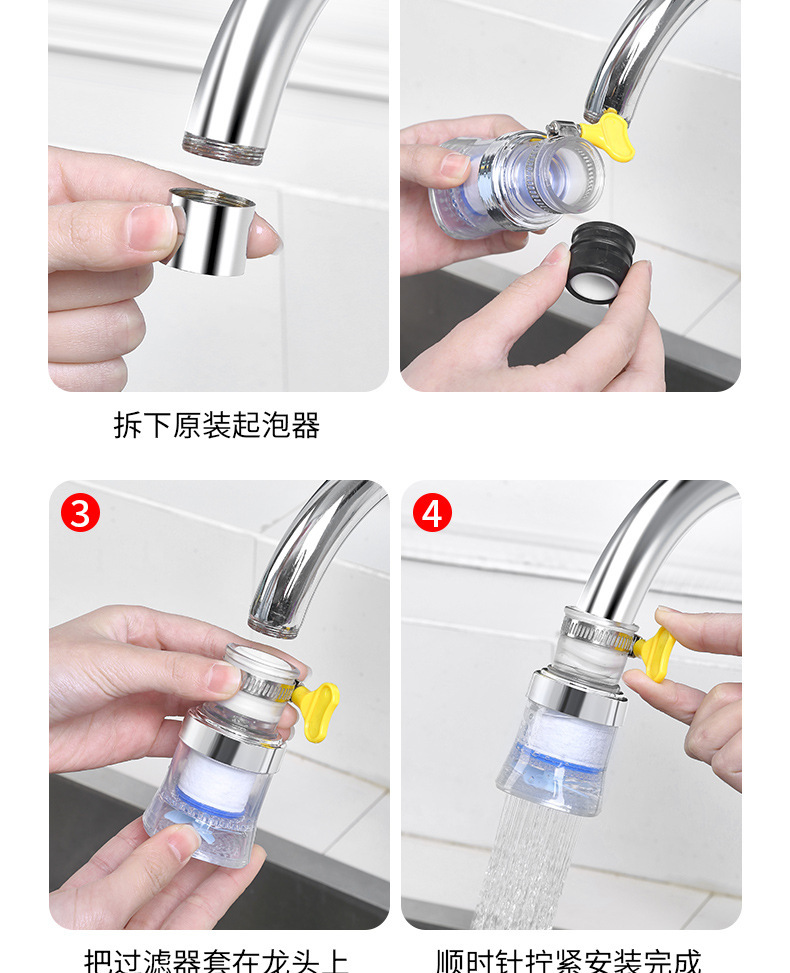 拆下原装起泡器

3

4

把过滤器套在龙头上

顺时针拧紧安装完成