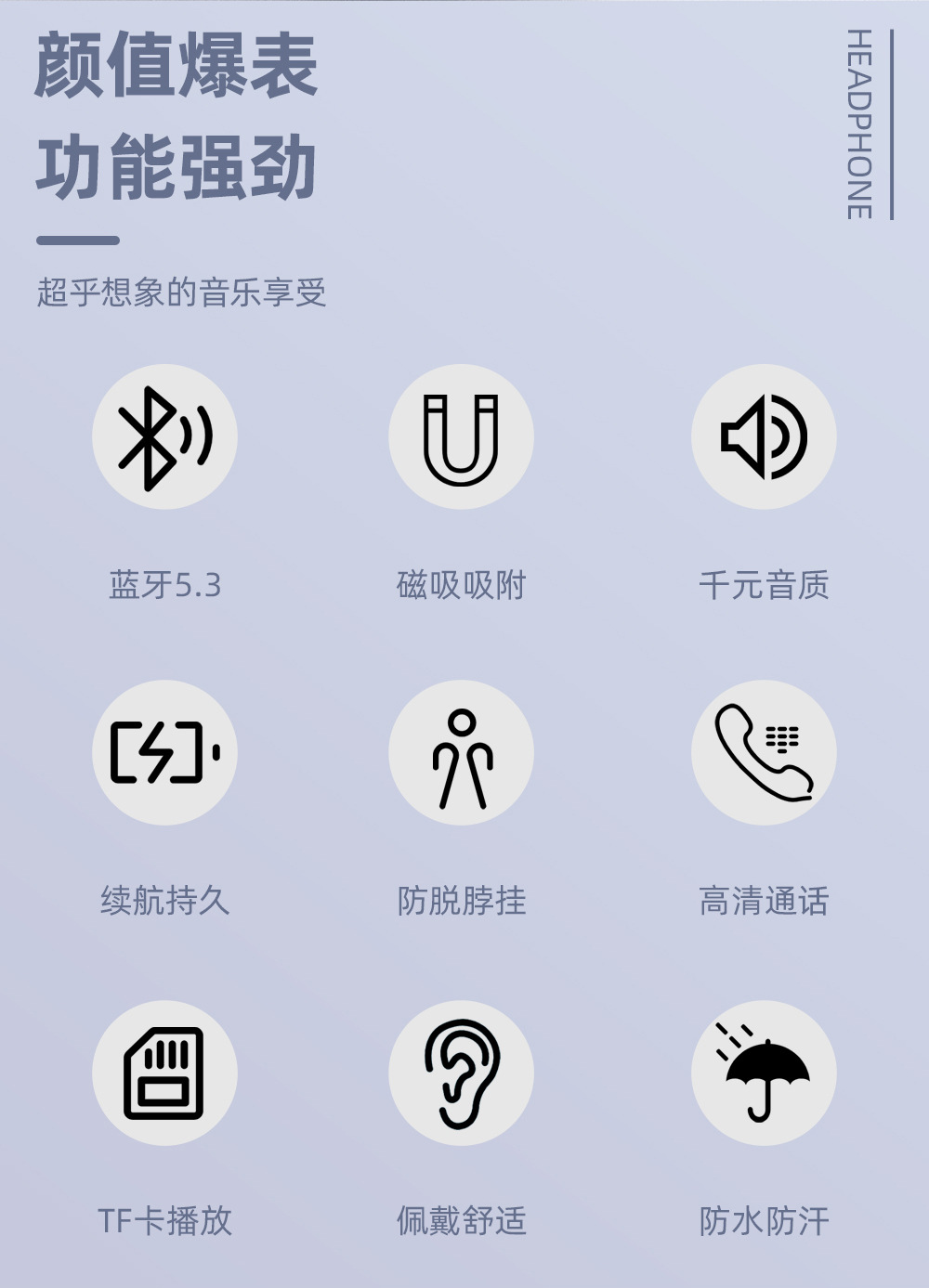 颜值爆表
功能强劲

HEADPHONE

超乎想象的音乐享受

蓝牙5.3

磁吸吸附

千元音质

续航持久

防脱脖挂

高清通话

TF卡播放

佩戴舒适

防水防汗