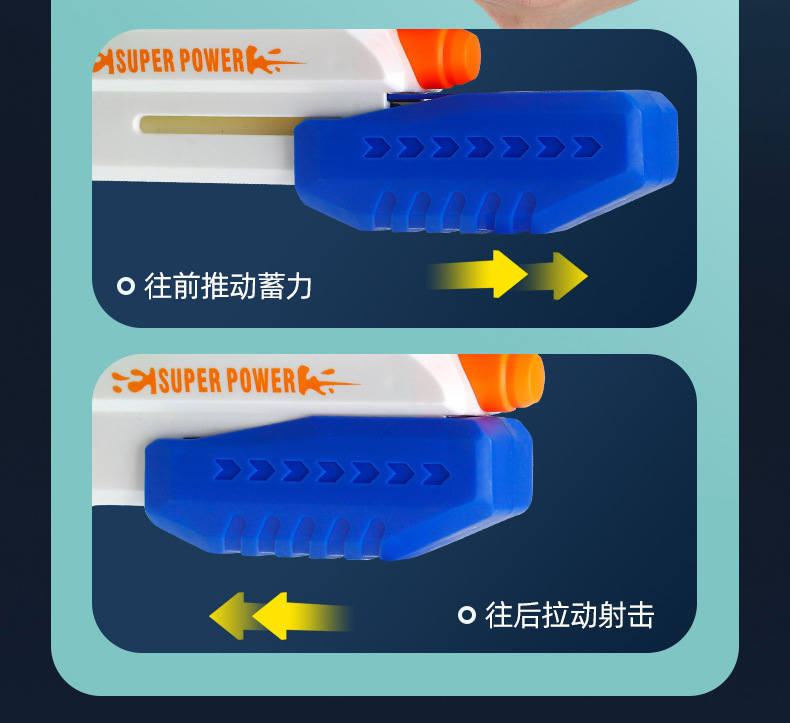 SUPER POWER

往前推动蓄力

SUPER POWER

往后拉动射击