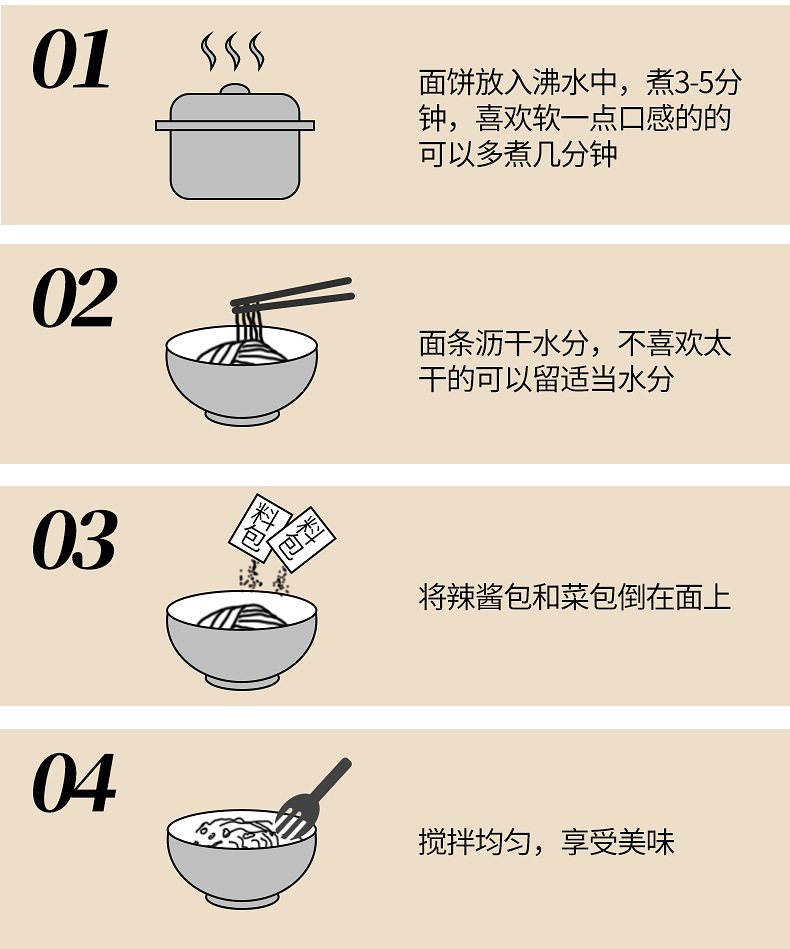 01

面饼放入沸水中，煮3-5分钟，喜欢软一点口感的的可以多煮几分钟

02

面条沥干水分，不喜欢太干的可以留适当水分

03

料包

料包

将辣酱包和菜包倒在面上

04

搅拌均匀，享受美味