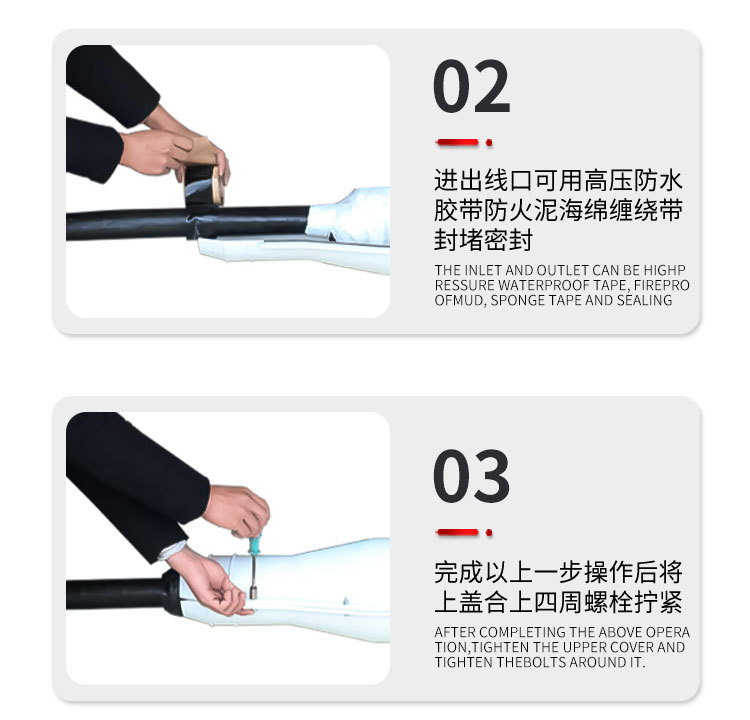 02

进出线口可用高压防水胶带防火泥海绵缠绕带封堵密封

THE INLET AND OUTLET CAN BE HIGHP RESSURE WATERPROOF TAPE, FIREPRO OFMUD, SPONGE TAPE AND SEALING

03

完成以上一步操作后将上盖合上四周螺栓拧紧

AFTER COMPLETING THE ABOVE OPERA TION,TIGHTEN THE UPPER COVER AND TIGHTEN THEBOLTS AROUND IT.