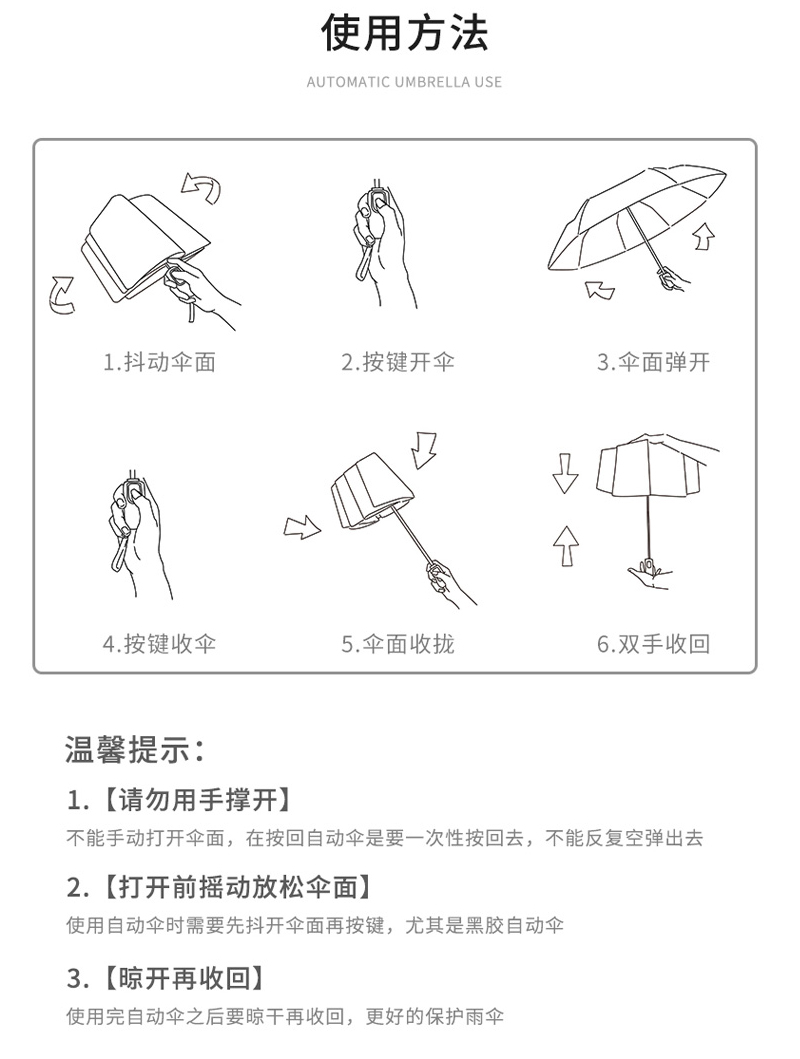 使用方法

AUTOMATIC UMBRELLA USE

1.抖动伞面

2.按键开伞

3.伞面弹开

4.按键收伞

5.伞面收拢

6.双手收回

温馨提示：

1.【请勿用手撑开】

不能手动打开伞面，在按回自动伞是要一次性按回去，不能反复空弹出去

2.【打开前摇动放松伞面】

使用自动伞时需要先抖开伞面再按键，尤其是黑胶自动伞

3.【晾开再收回】

使用完自动伞之后要晾干再收回，更好的保护雨伞