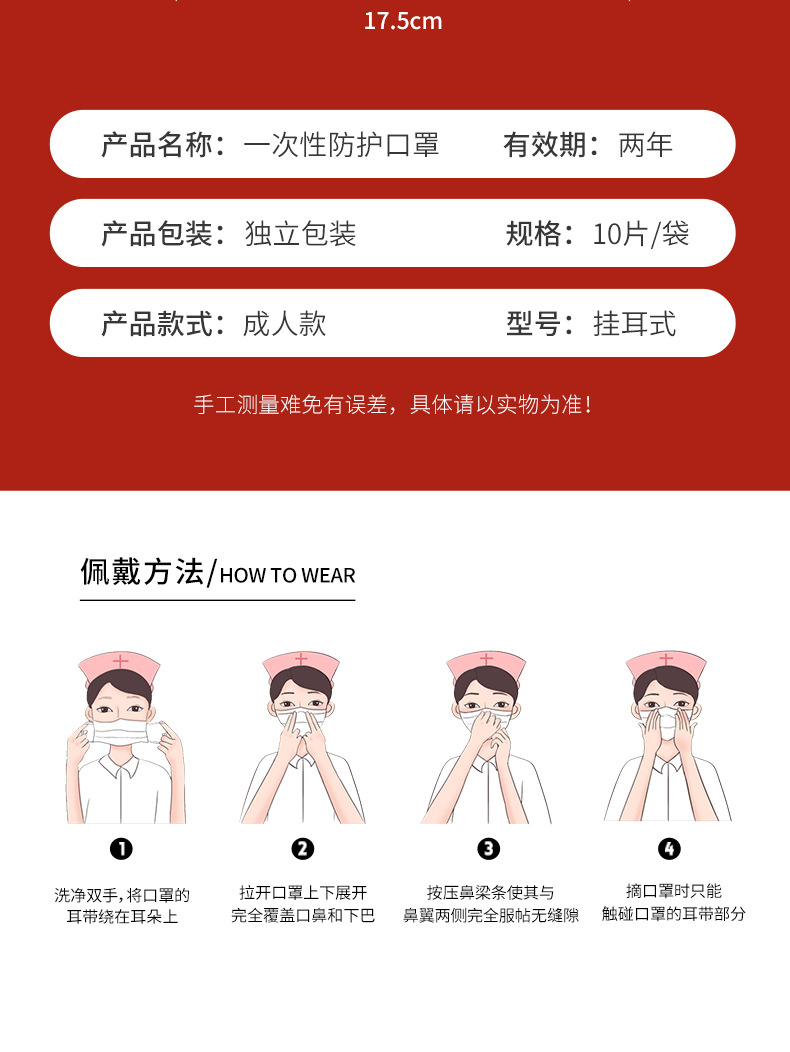 17.5cm

产品名称：一次性防护口罩　有效期：两年

产品包装：独立包装　规格：10片/袋

产品款式：成人款　型号：挂耳式

手工测量难免有误差，具体请以实物为准！

佩戴方法/HOW TO WEAR

❶
洗净双手，将口罩的耳带绕在耳朵上

❷
拉开口罩上下展开完全覆盖口鼻和下巴

❸
按压鼻梁条使其与鼻翼两侧完全服帖无缝隙

❹
摘口罩时只能触碰口罩的耳带部分