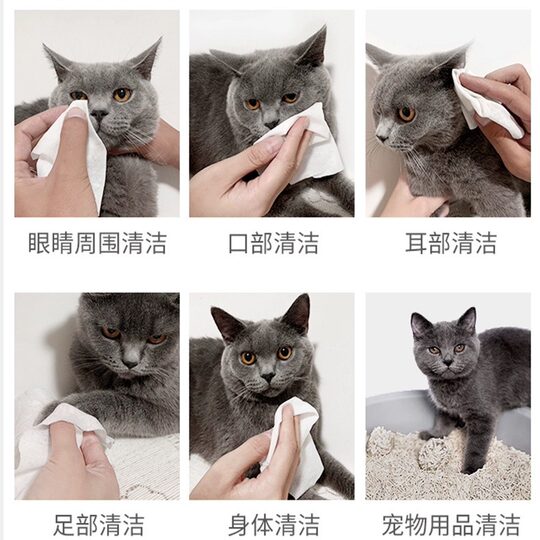 眼睛周围清洁

口部清洁

耳部清洁

足部清洁

身体清洁

宠物用品清洁