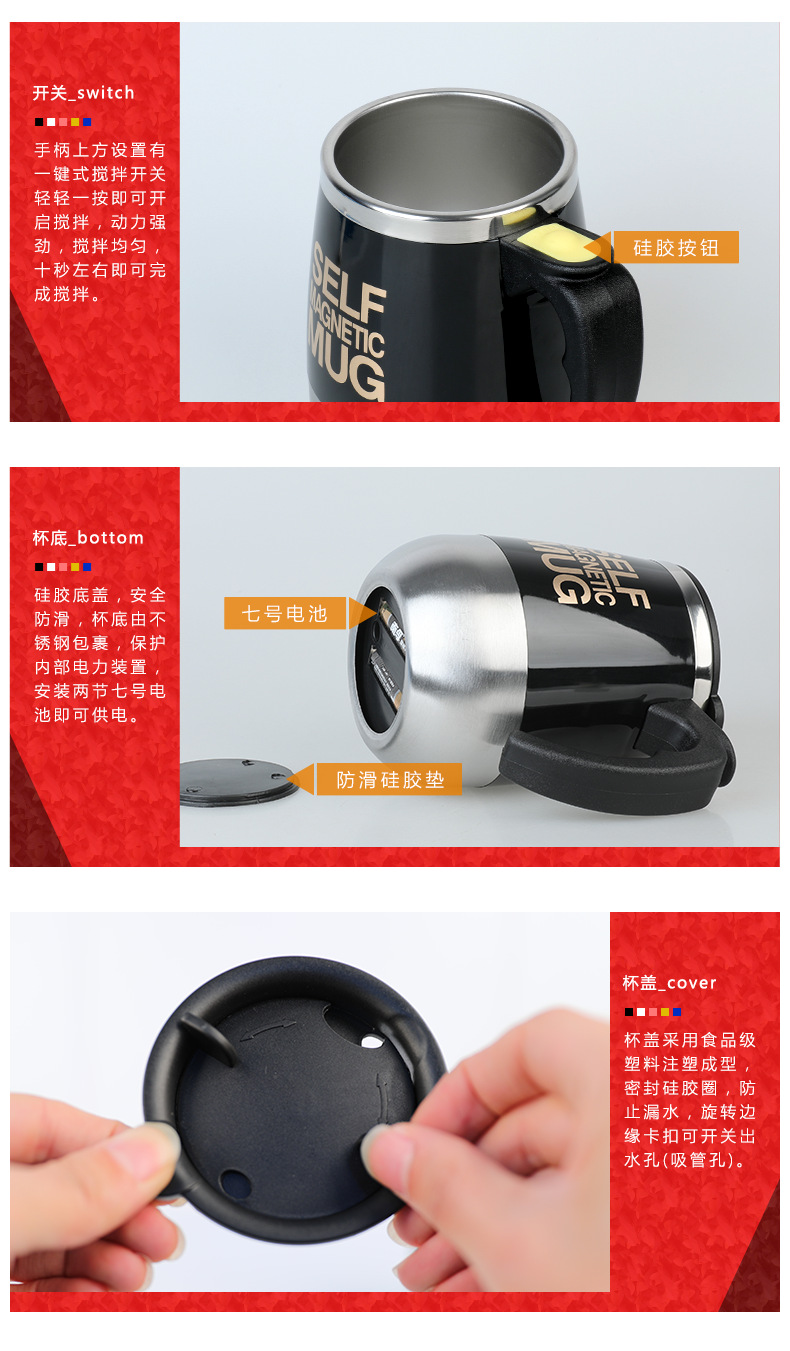 开关_switch

手柄上方设置有一键式搅拌开关轻轻一按即可开启搅拌，动力强劲，搅拌均匀，十秒左右即可完成搅拌。

SELF MAGNETIC MUG

硅胶按钮

杯底_bottom

硅胶底盖，安全防滑，杯底由不锈钢包裹，保护内部电力装置，安装两节七号电池即可供电。

七号电池

SELF MAGNETIC MUG

防滑硅胶垫

杯盖_cover

杯盖采用食品级塑料注塑成型，密封硅胶圈，防止漏水，旋转边缘卡扣可开关出水孔(吸管孔)。