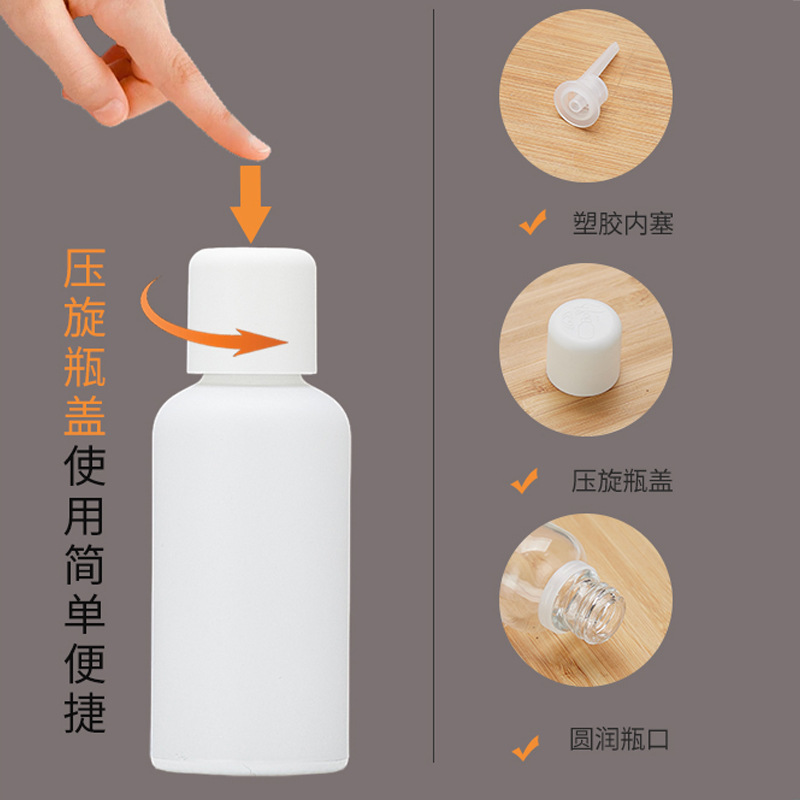 压旋瓶盖使用简单便捷

塑胶内塞

压旋瓶盖

圆润瓶口