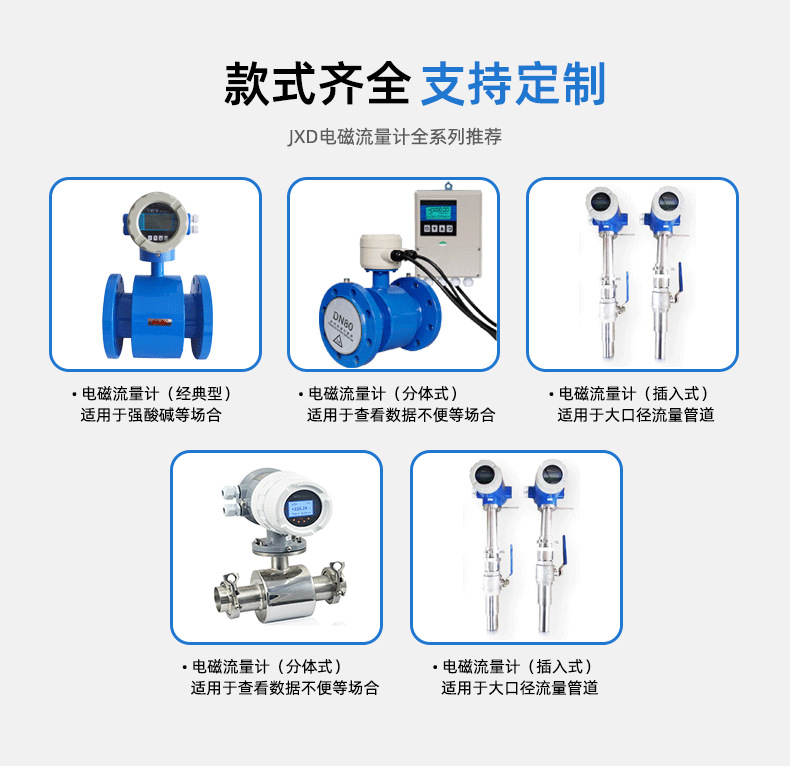 款式齐全 支持定制

JXD电磁流量计全系列推荐

DN80

• 电磁流量计（经典型）
适用于强酸碱等场合

• 电磁流量计（分体式）
适用于查看数据不便等场合

• 电磁流量计（插入式）
适用于大口径流量管道

• 电磁流量计（分体式）
适用于查看数据不便等场合

• 电磁流量计（插入式）
适用于大口径流量管道