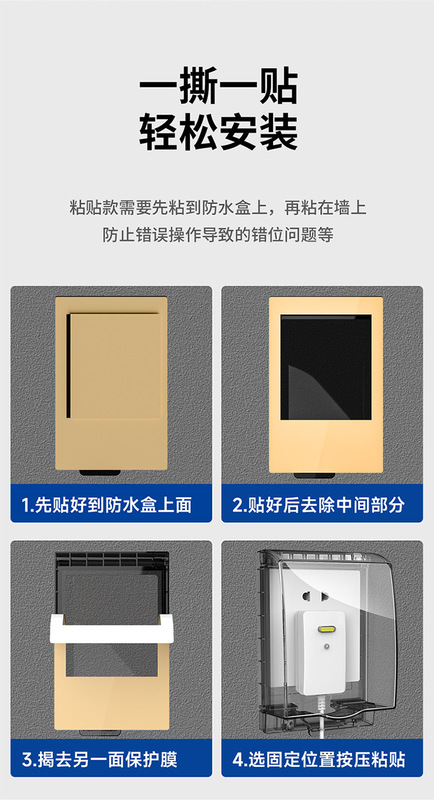 一撕一贴
轻松安装

粘贴款需要先粘到防水盒上，再粘在墙上
防止错误操作导致的错位问题等

1.先贴好到防水盒上面

2.贴好后去除中间部分

3.揭去另一面保护膜

4.选固定位置按压粘贴