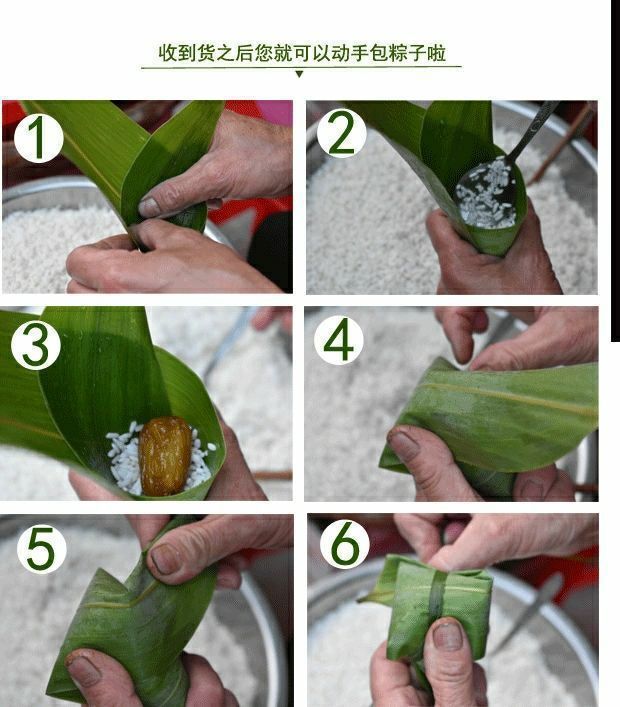 收到货之后您就可以动手包粽子啦

1

2

3

4

5

6