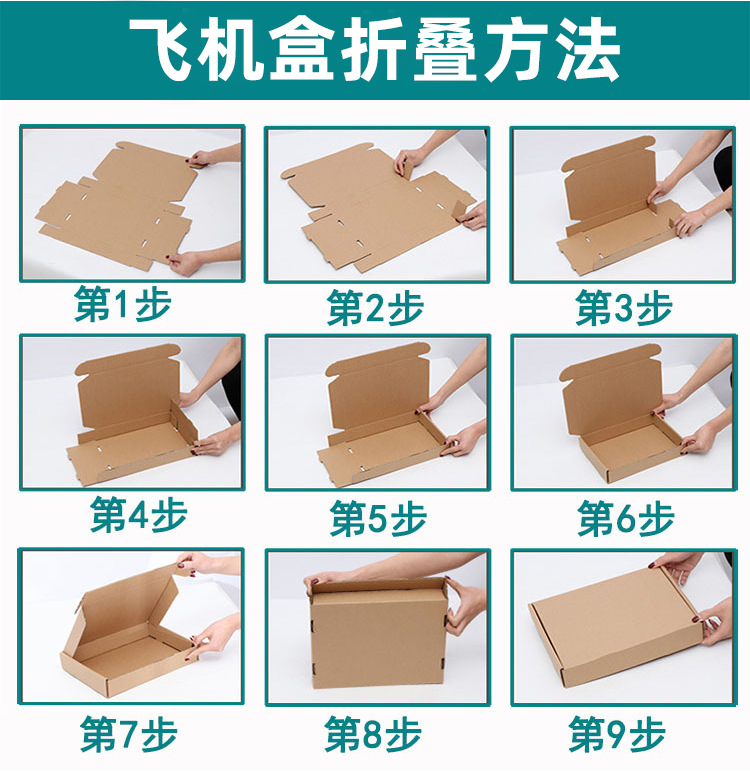 飞机盒折叠方法

第1步

第2步

第3步

第4步

第5步

第6步

第7步

第8步

第9步