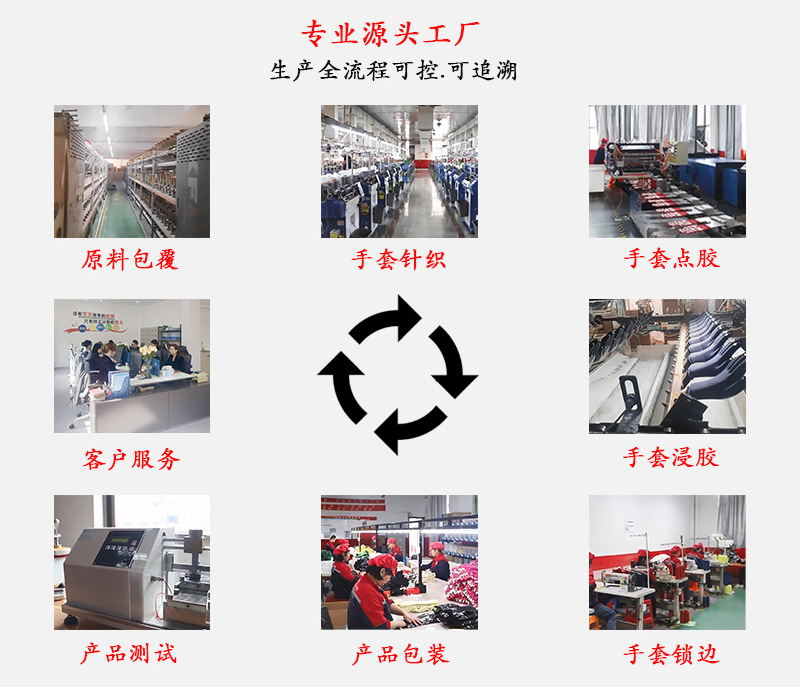 专业源头工厂

生产全流程可控.可追溯

原料包覆

手套针织

手套点胶

客户服务

手套浸胶

产品测试

产品包装

手套锁边