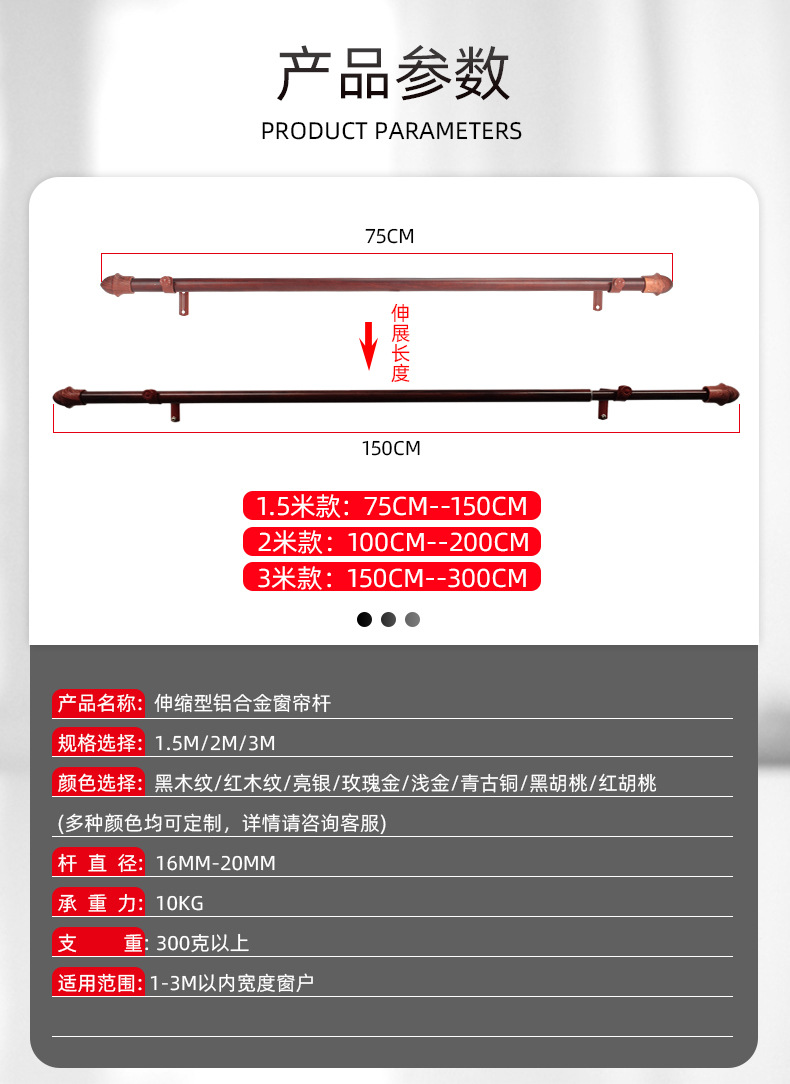 产品参数

PRODUCT PARAMETERS

75CM

伸展长度

150CM

1.5米款：75CM--150CM
2米款：100CM--200CM
3米款：150CM--300CM

产品名称: 伸缩型铝合金窗帘杆

规格选择: 1.5M/2M/3M

颜色选择: 黑木纹/红木纹/亮银/玫瑰金/浅金/青古铜/黑胡桃/红胡桃

(多种颜色均可定制，详情请咨询客服)

杆 直 径: 16MM-20MM

承 重 力: 10KG

支 重: 300克以上

适用范围: 1-3M以内宽度窗户