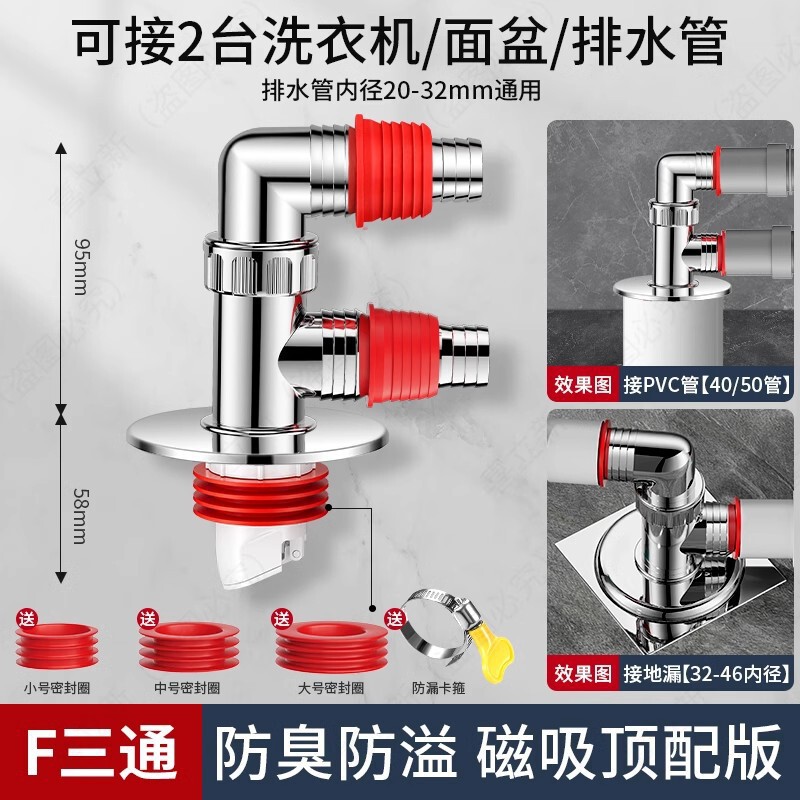 可接2台洗衣机/面盆/排水管

排水管内径20-32mm通用

95mm

58mm

效果图 接PVC管【40/50管】

效果图 接地漏【32-46内径】

送 小号密封圈

送 中号密封圈

送 大号密封圈

送 防漏卡箍

F三通 防臭防溢 磁吸顶配版