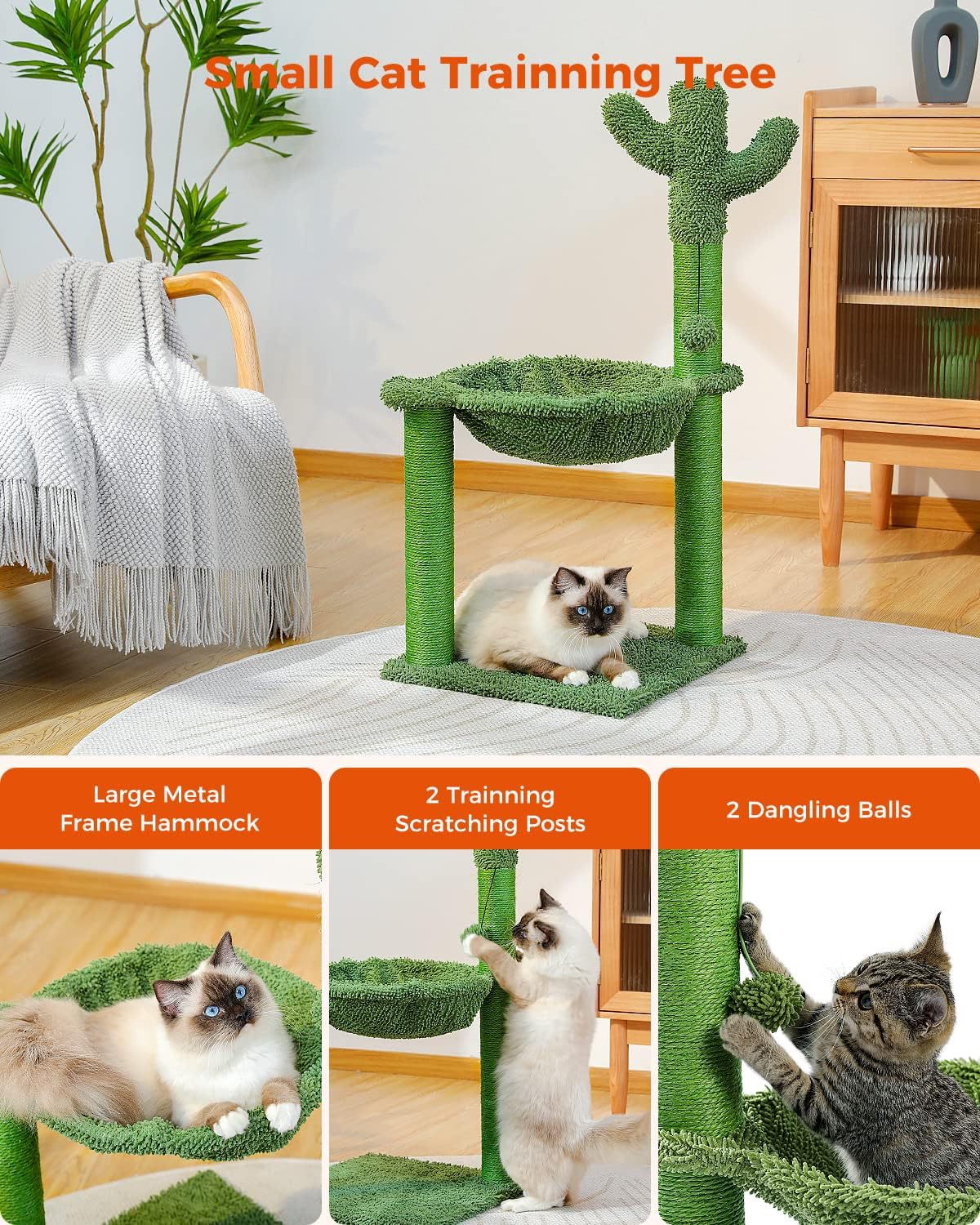 Small Cat Trainning Tree

Large Metal Frame Hammock

2 Trainning Scratching Posts

2 Dangling Balls