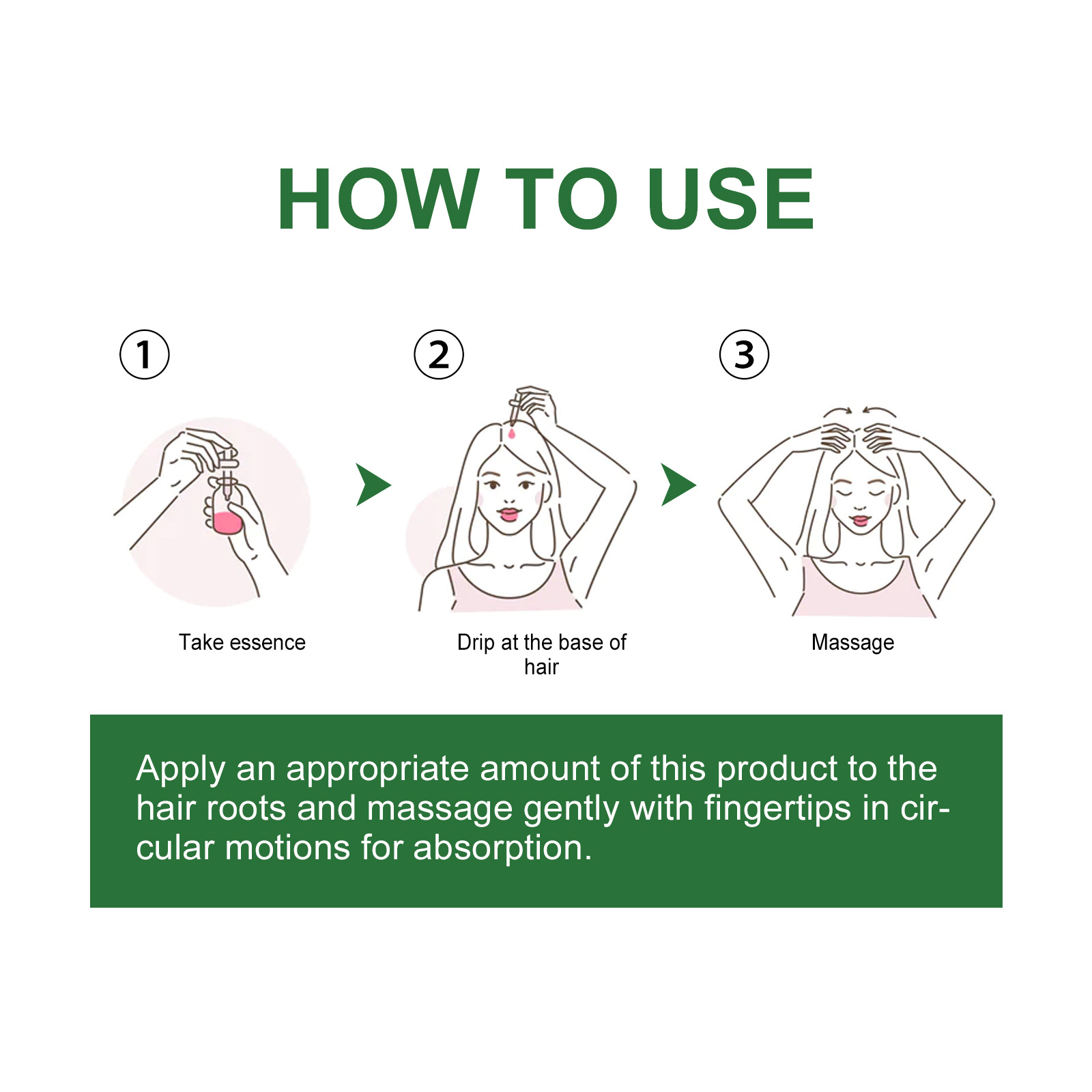 HOW TO USE

①

Take essence

②

Drip at the base of hair

③

Massage

Apply an appropriate amount of this product to the hair roots and massage gently with fingertips in circular motions for absorption.