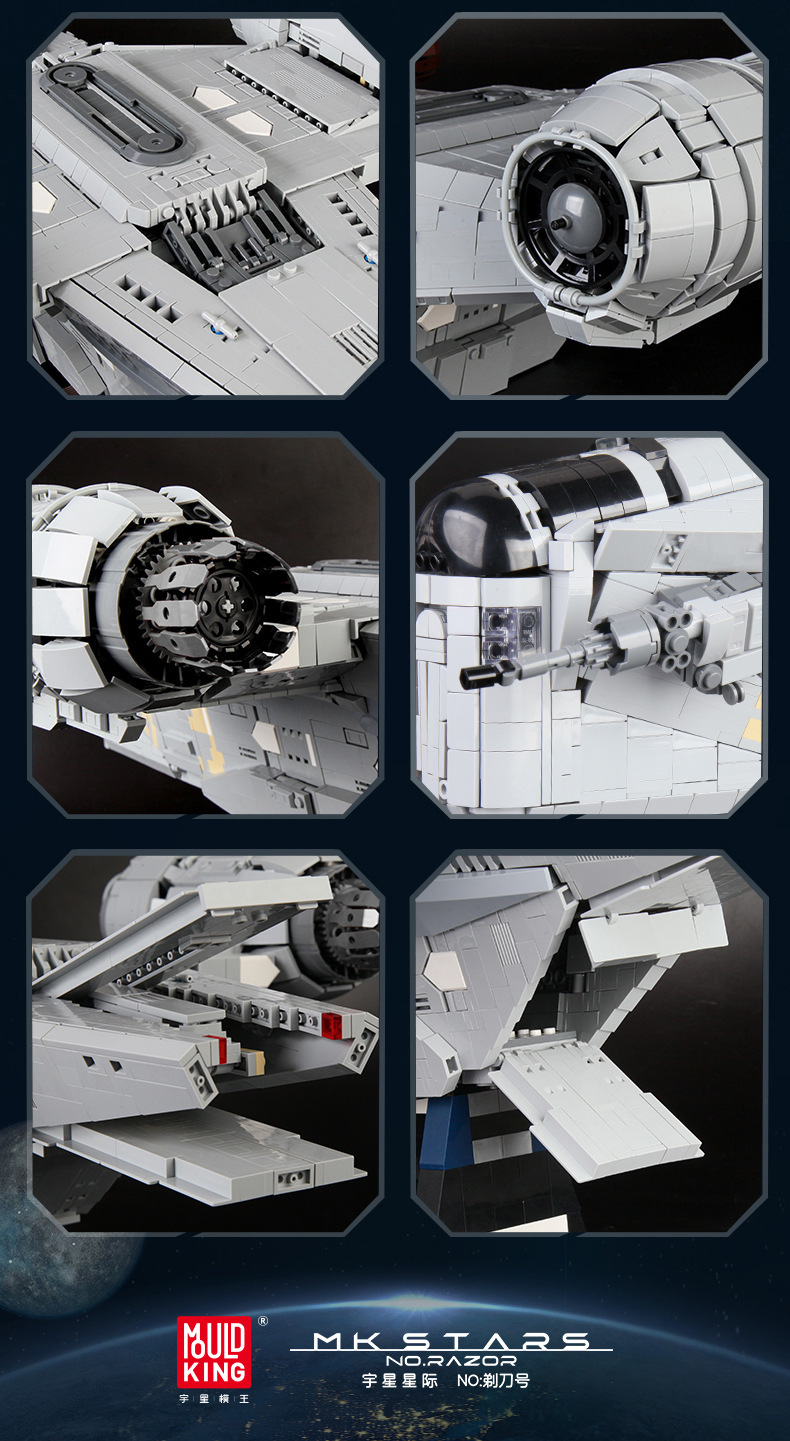 MOULD KING ®
宇星模王

MK STARS
NO.RAZOR
宇星星际 NO:剃刀号