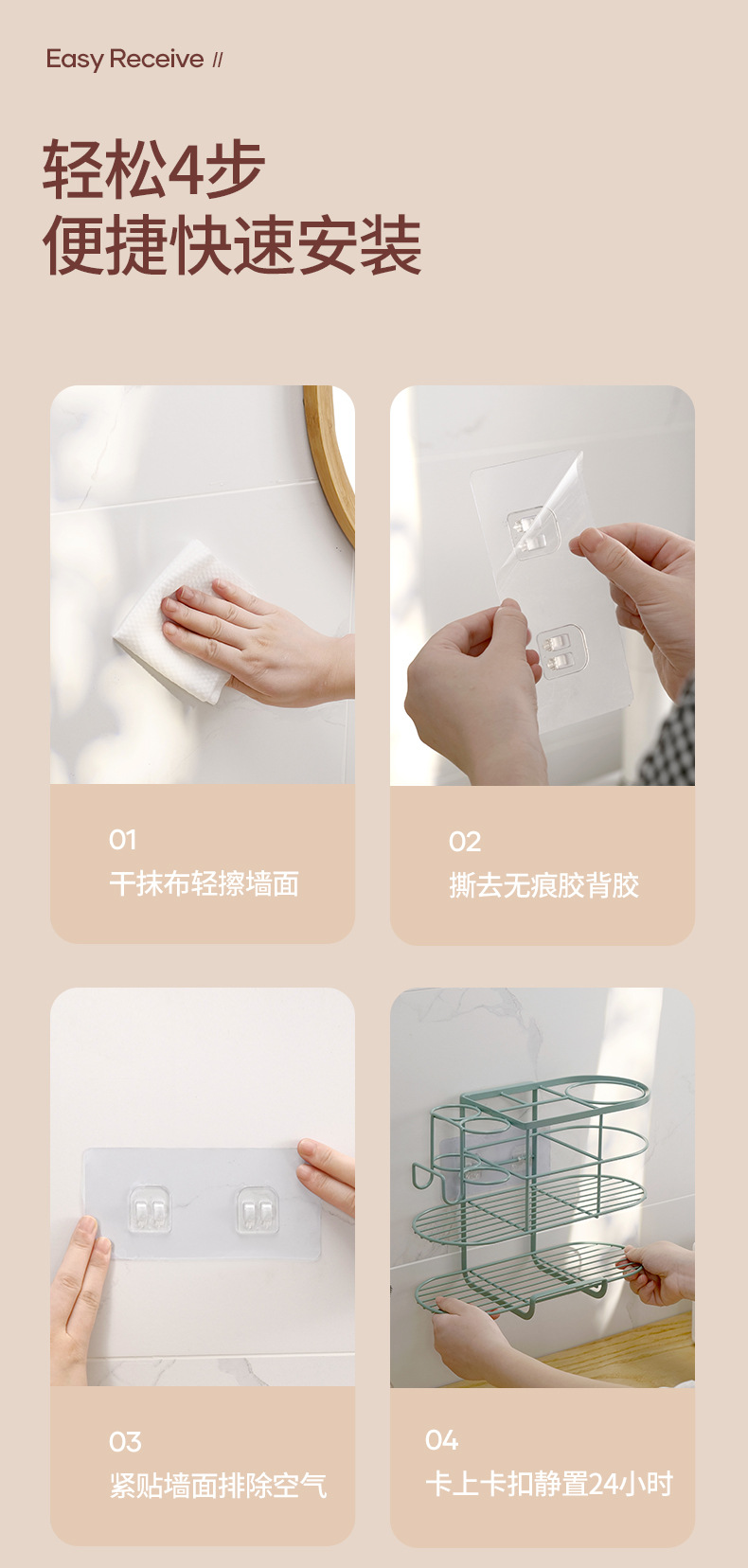 Easy Receive //

轻松4步
便捷快速安装

01
干抹布轻擦墙面

02
撕去无痕胶背胶

03
紧贴墙面排除空气

04
卡上卡扣静置24小时