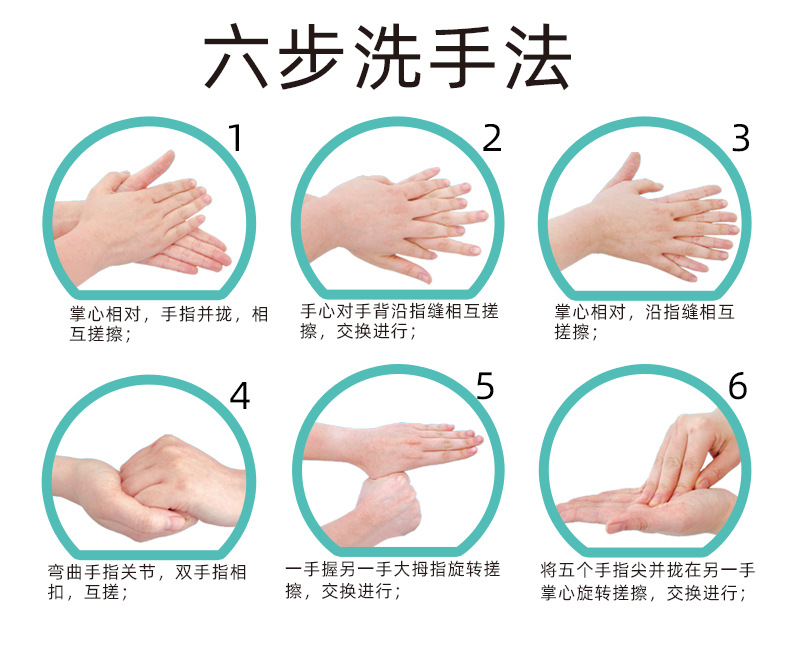 六步洗手法

1

掌心相对，手指并拢，相互搓擦；

2

手心对手背沿指缝相互搓擦，交换进行；

3

掌心相对，沿指缝相互搓擦；

4

弯曲手指关节，双手指相扣，互搓；

5

一手握另一手大拇指旋转搓擦，交换进行；

6

将五个手指尖并拢在另一手掌心旋转搓擦，交换进行；