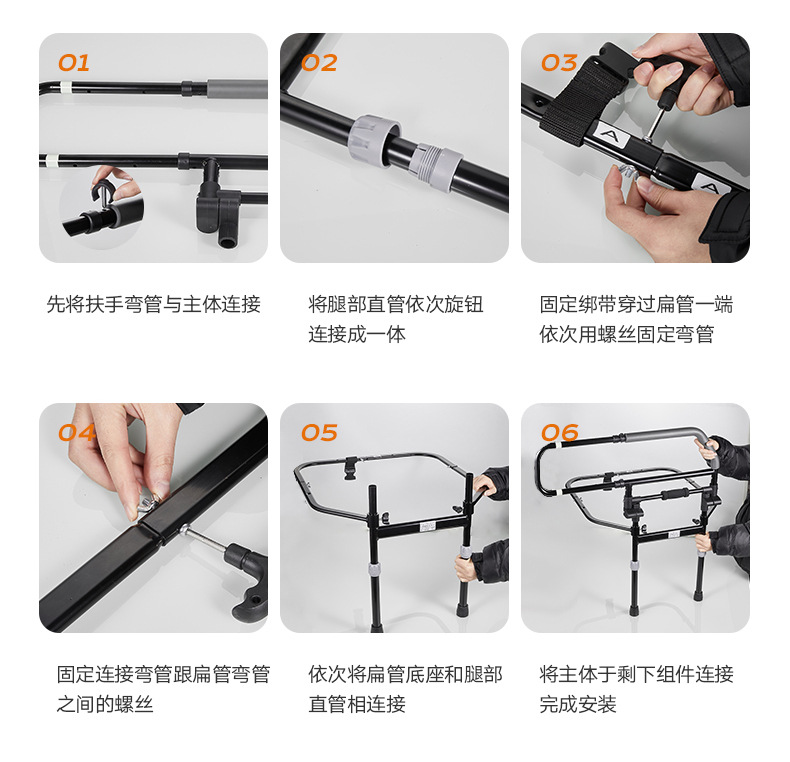 01

先将扶手弯管与主体连接

02

将腿部直管依次旋钮连接成一体

03

固定绑带穿过扁管一端依次用螺丝固定弯管

04

固定连接弯管跟扁管弯管之间的螺丝

05

依次将扁管底座和腿部直管相连接

06

将主体于剩下组件连接完成安装