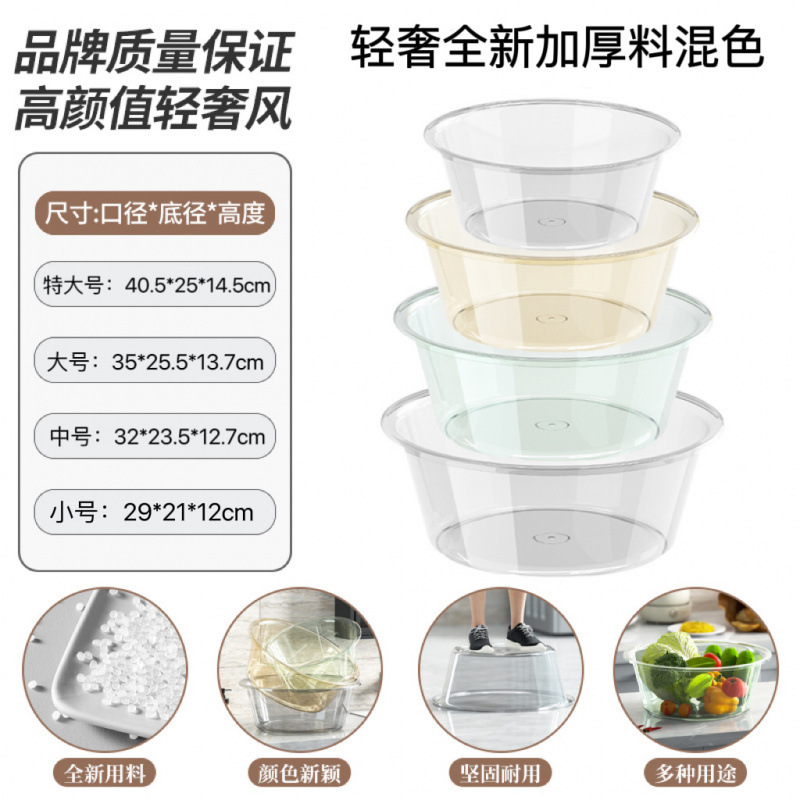 品牌质量保证
高颜值轻奢风

轻奢全新加厚料混色

尺寸:口径*底径*高度

特大号：40.5*25*14.5cm

大号：35*25.5*13.7cm

中号：32*23.5*12.7cm

小号：29*21*12cm

全新用料

颜色新颖

坚固耐用

多种用途