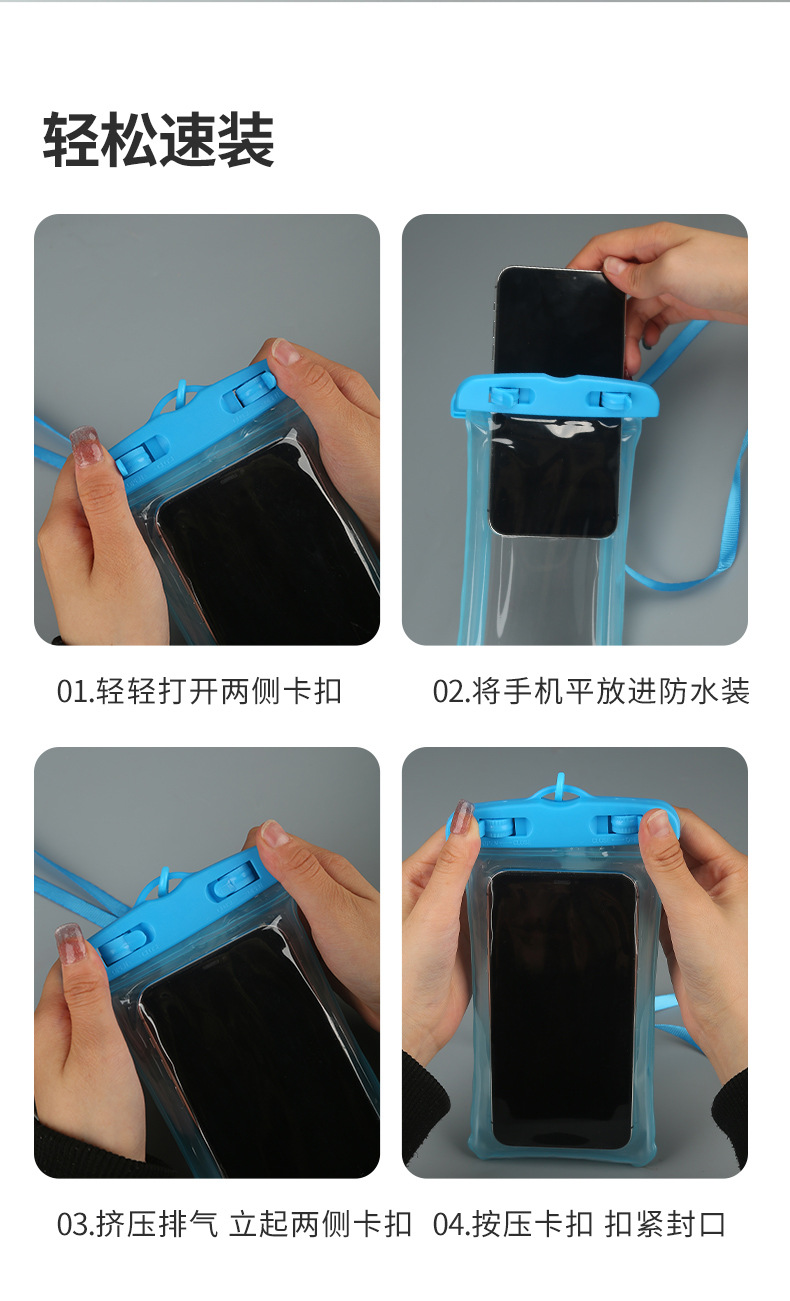 轻松速装

01.轻轻打开两侧卡扣

02.将手机平放进防水装

03.挤压排气 立起两侧卡扣

04.按压卡扣 扣紧封口