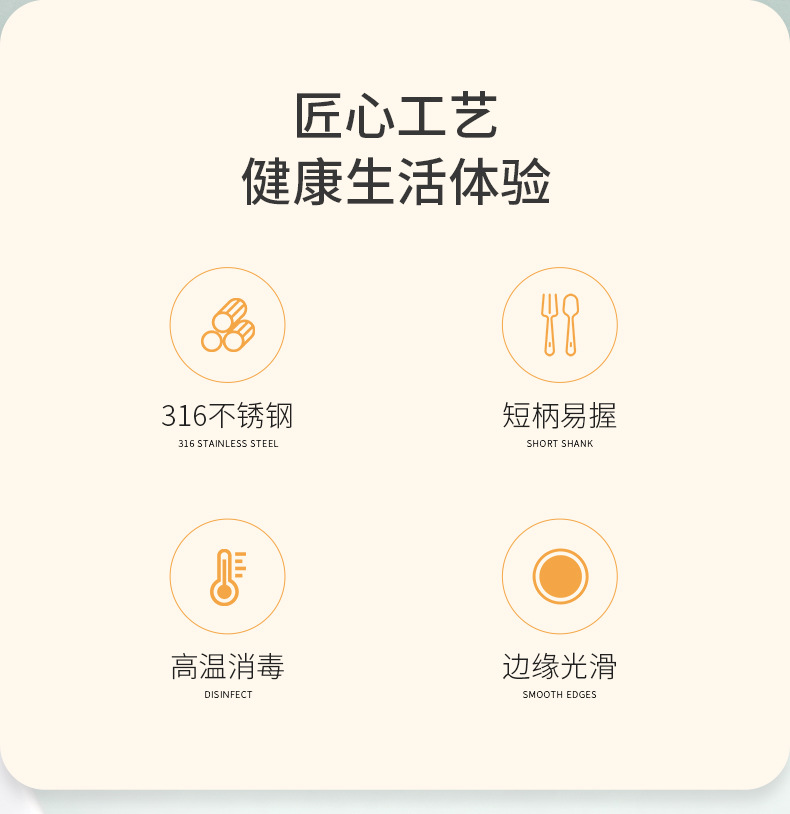 匠心工艺
健康生活体验

316不锈钢
316 STAINLESS STEEL

短柄易握
SHORT SHANK

高温消毒
DISINFECT

边缘光滑
SMOOTH EDGES