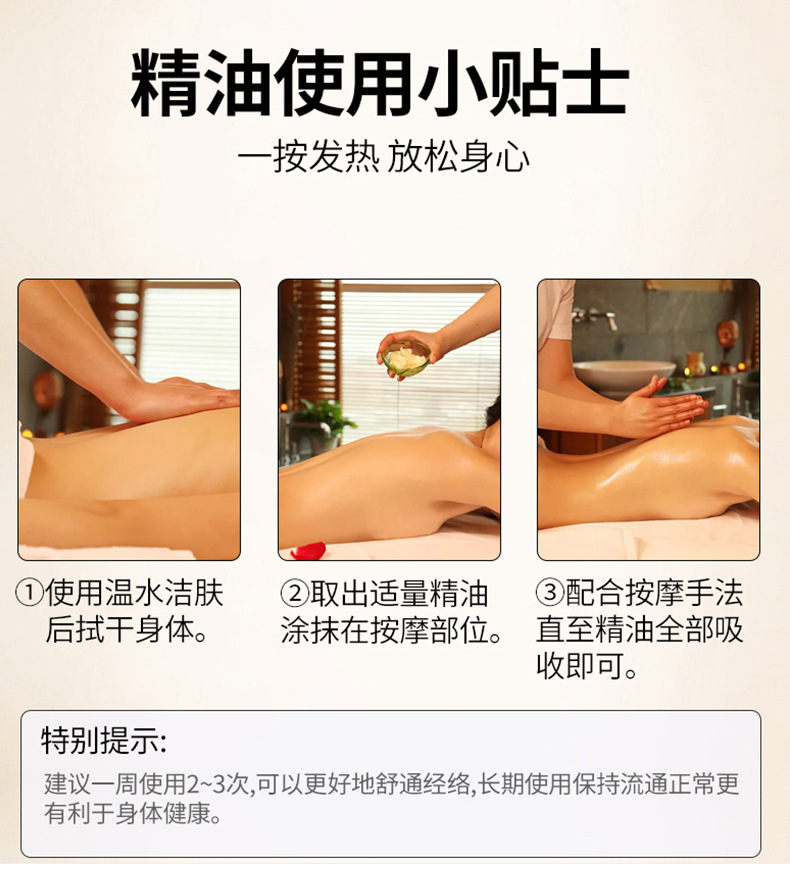 精油使用小贴士

一按发热 放松身心

①使用温水洁肤后拭干身体。

②取出适量精油涂抹在按摩部位。

③配合按摩手法直至精油全部吸收即可。

特别提示:

建议一周使用2~3次,可以更好地舒通经络,长期使用保持流通正常更有利于身体健康。