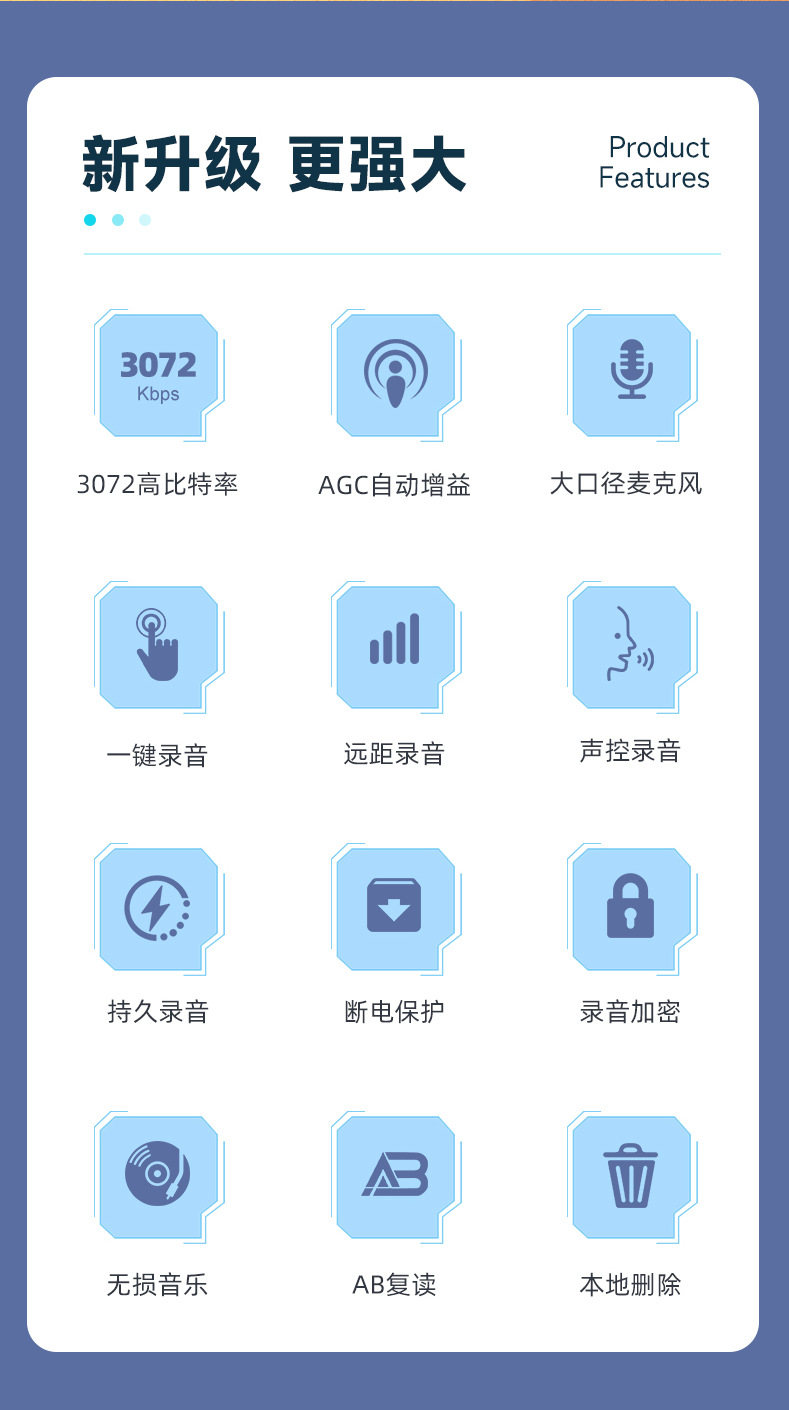 新升级 更强大

Product
Features

3072
Kbps

3072高比特率

AGC自动增益

大口径麦克风

一键录音

远距录音

声控录音

持久录音

断电保护

录音加密

无损音乐

AB

AB复读

本地删除