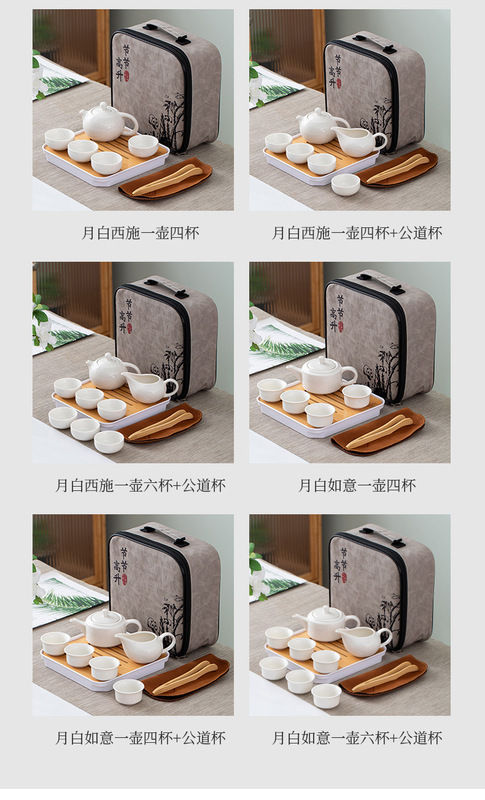 节节高升

月白西施一壶四杯

节节高升

月白西施一壶四杯+公道杯

节节高升

月白西施一壶六杯+公道杯

节节高升

月白如意一壶四杯

节节高升

月白如意一壶四杯+公道杯

节节高升

月白如意一壶六杯+公道杯